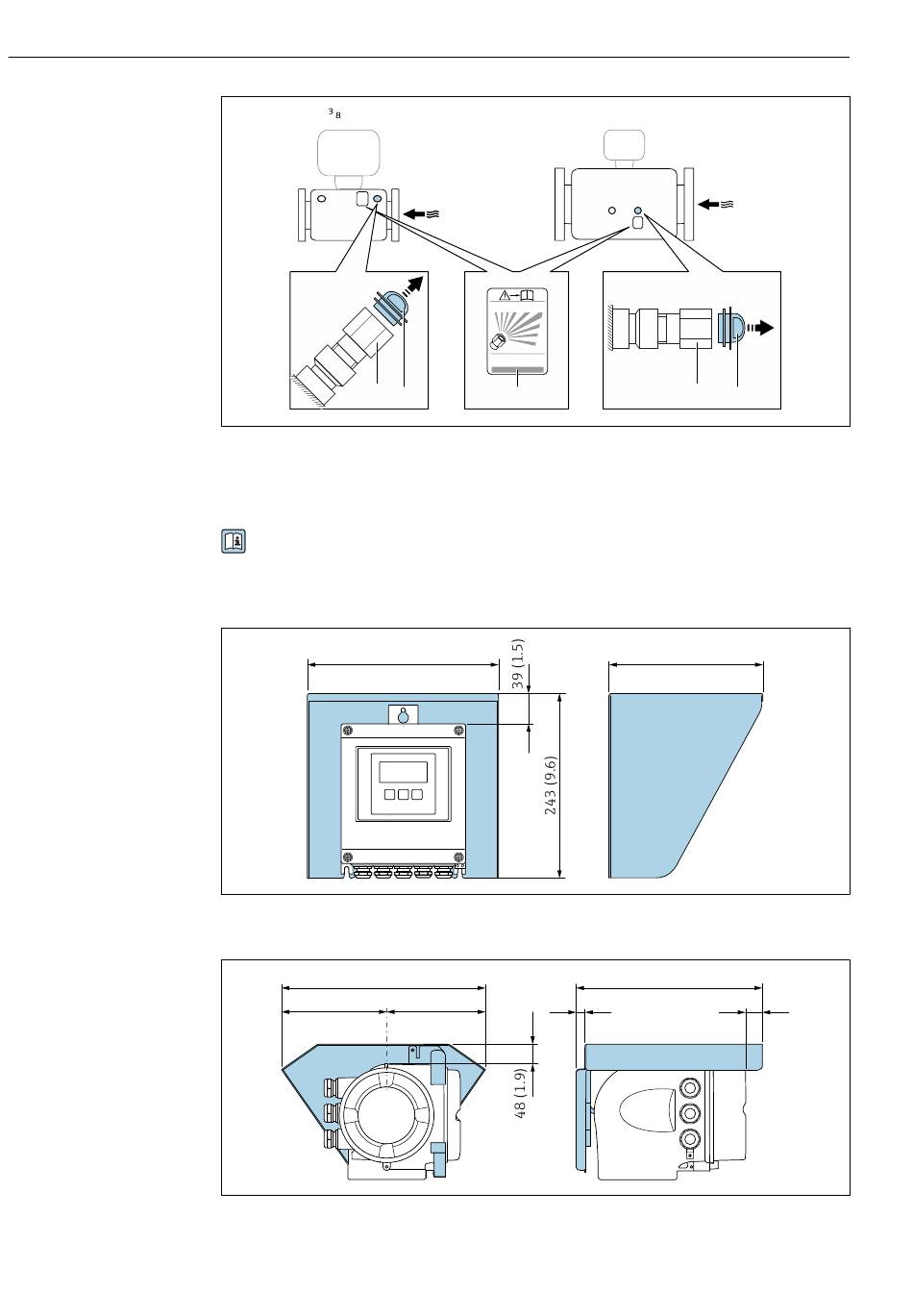 3 8

39 (1.5)

243 (9.6)

48 (1.9)