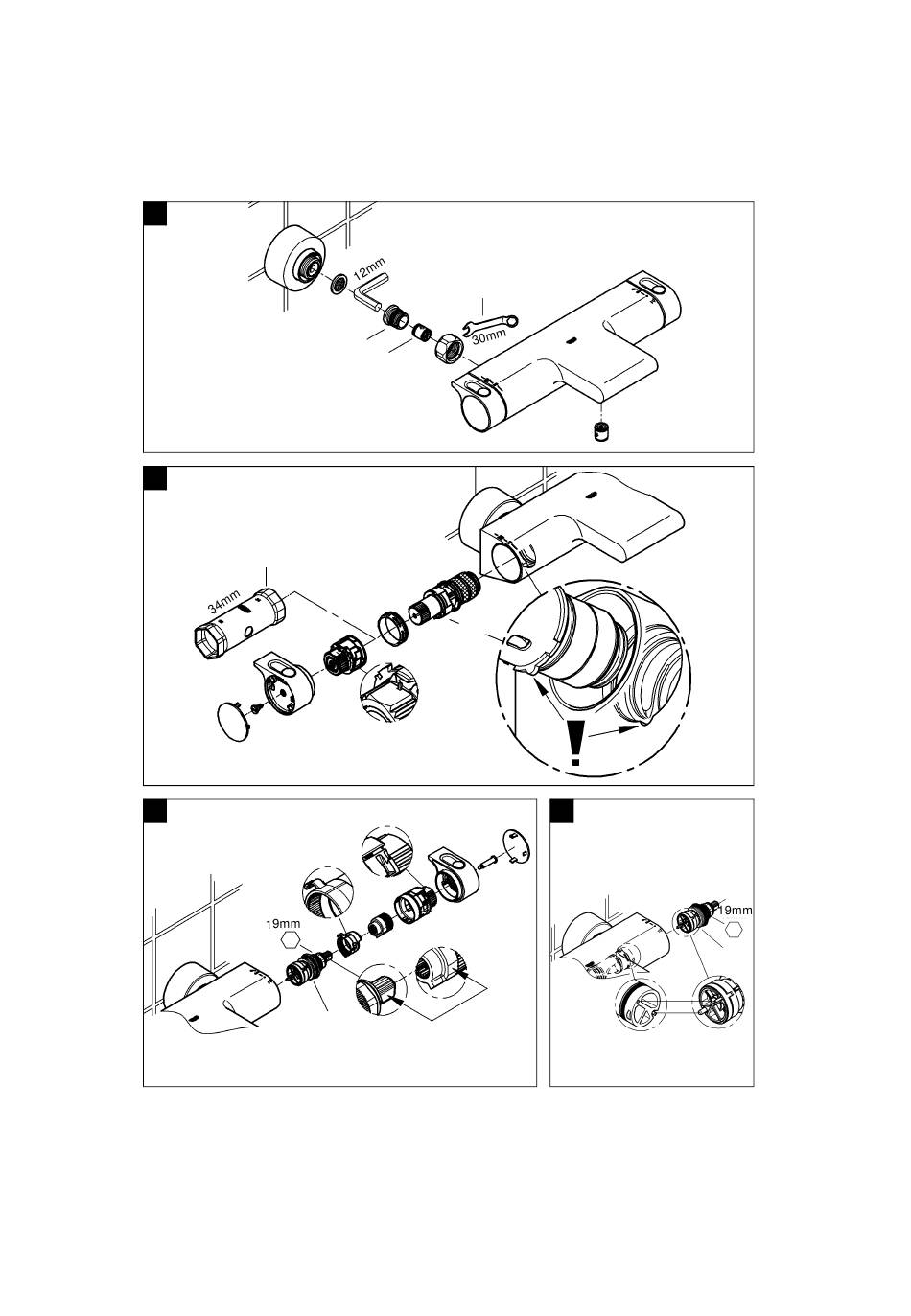 12mm

30mm

34mm

19mm

19mm