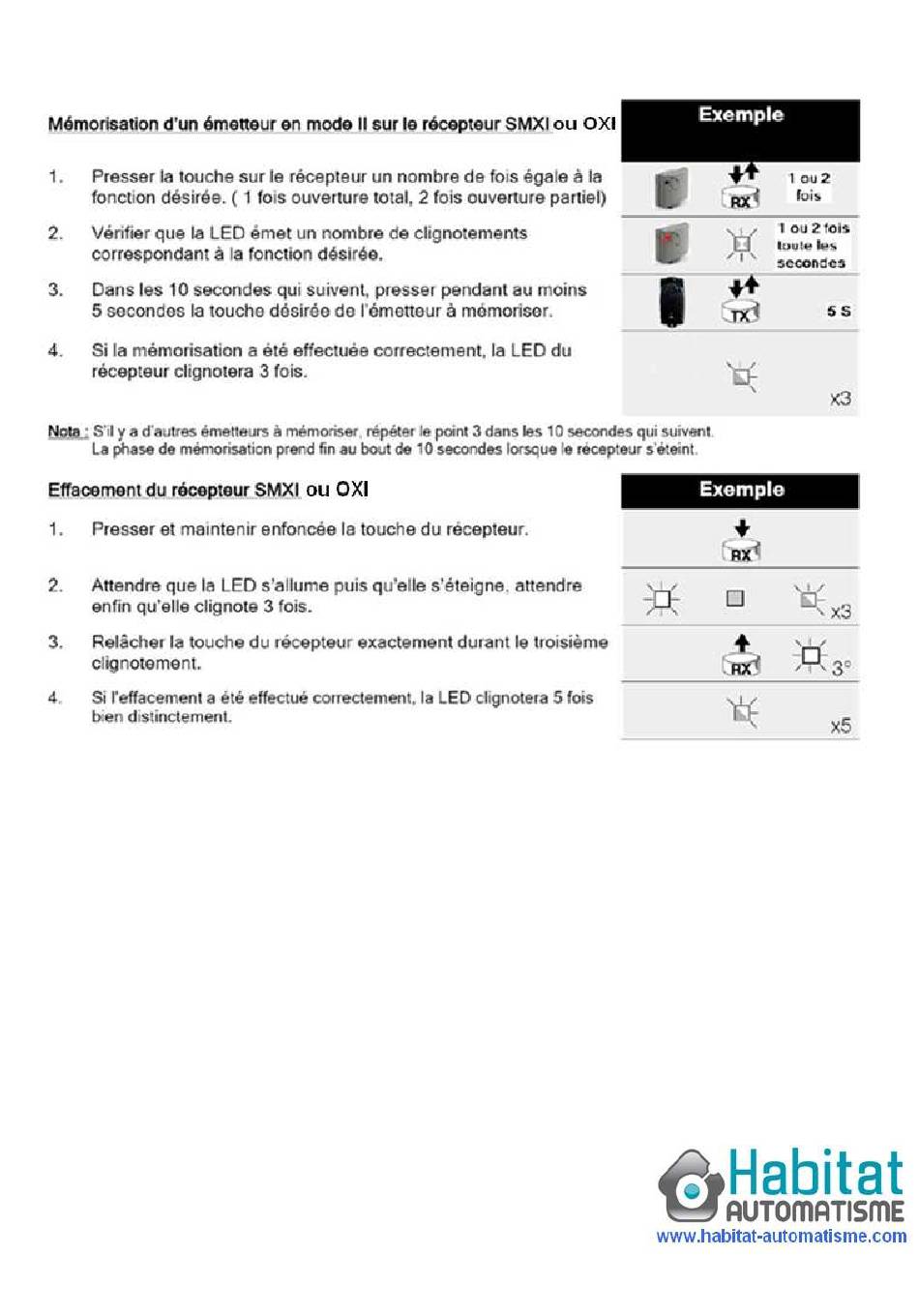 Mémorisation d'un émetteur en mode II sur le récepteur SMXI ou OXI

Exemple

1. Presser la touche sur le récepteur un nombre de fois égale à la fonction désirée. ( 1 fois ouverture total, 2 fois ouverture partiel)

RX 1 ou 2 fois

2. Vérifier que la LED émet un nombre de clignotements correspondant à la fonction désirée.

1 ou 2 fois toute les secondes

3. Dans les 10 secondes qui suivent, presser pendant au moins 5 secondes la touche désirée de l'émetteur à mémoriser.

TX 5 S

4. Si la mémorisation a été effectuée correctement, la LED du récepteur clignotera 3 fois.

x3

Nota : S'il y a d'autres émetteurs à mémoriser, répéter le point 3 dans les 10 secondes qui suivent. La phase de mémorisation prend fin au bout de 10 secondes lorsque le récepteur s'éteint.

Effacement du récepteur SMXI ou OXI

Exemple

1. Presser et maintenir enfoncée la touche du récepteur.

RX

2. Attendre que la LED s'allume puis qu'elle s'éteigne, attendre enfin qu'elle clignote 3 fois.

x3

3. Relâcher la touche du récepteur exactement durant le troisième clignotement.

RX 3°

4. Si l'effacement a été effectué correctement, la LED clignotera 5 fois bien distinctement.

x5

Habitat AUTOMATISME
www.habitat-automatisme.com