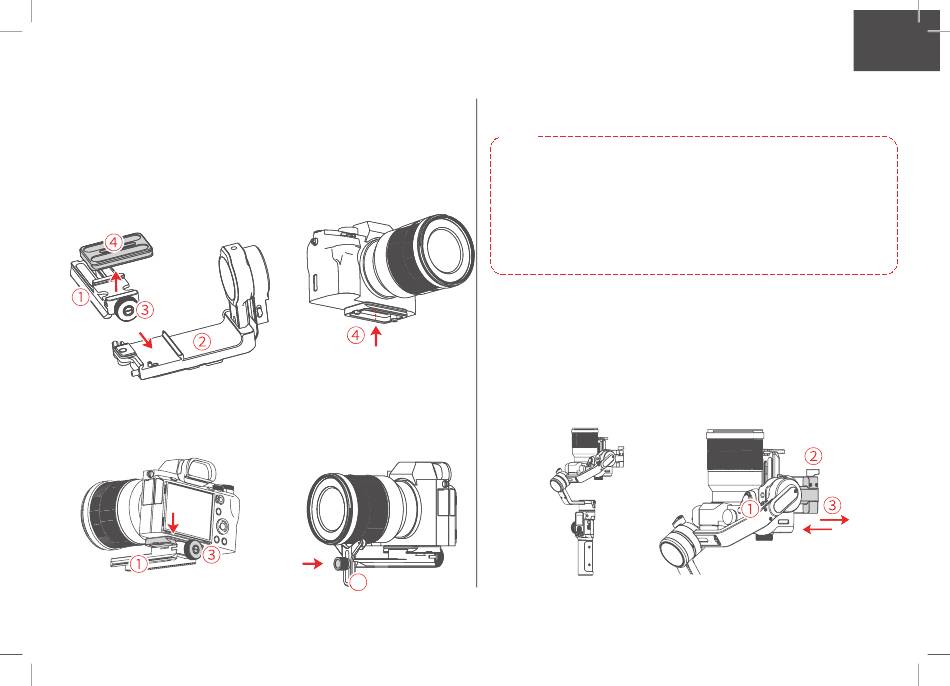 ④
①
③
②
④
①
③
②
①
③