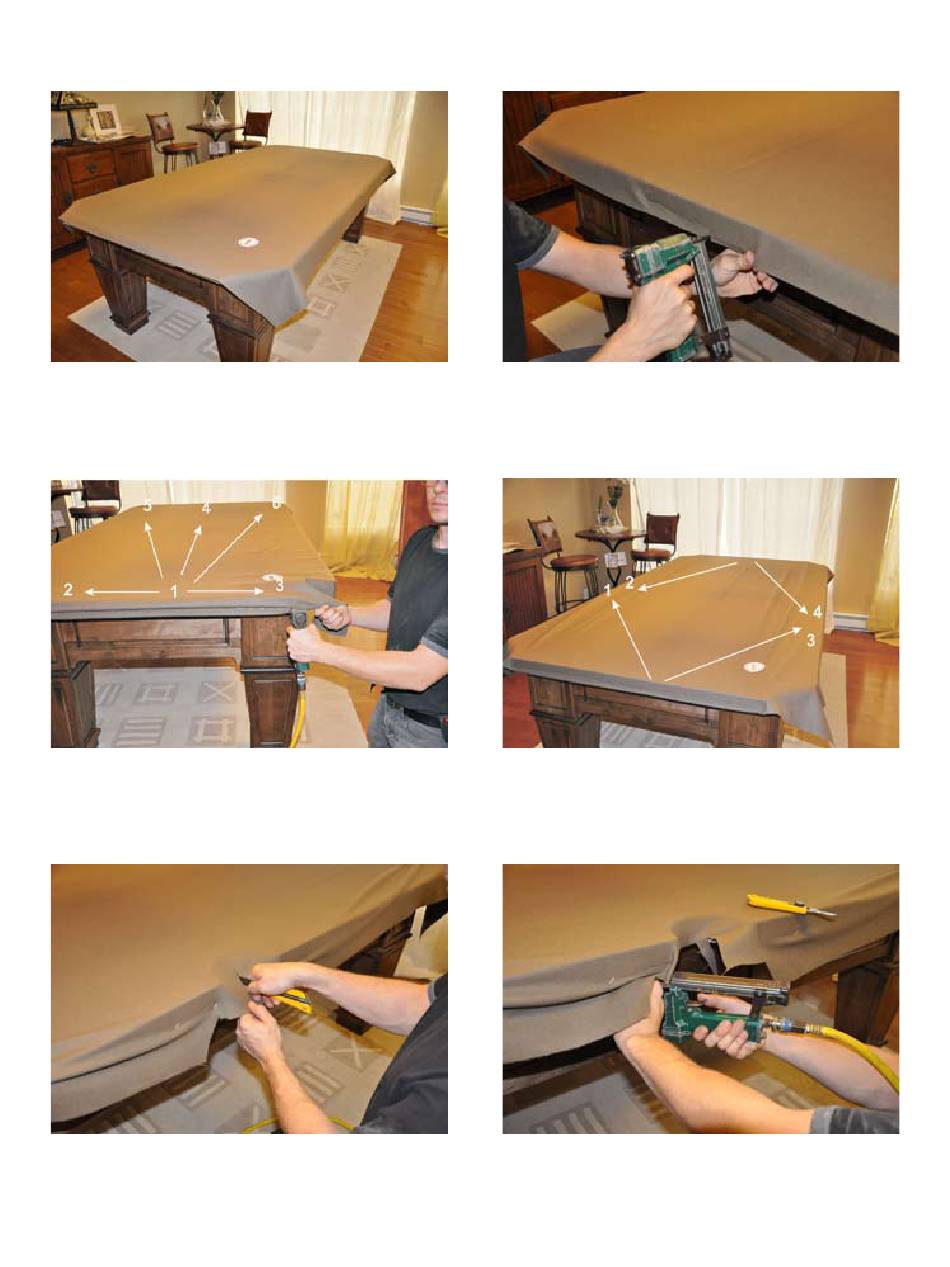 5
4
6
2
1
3

1
2
4
3