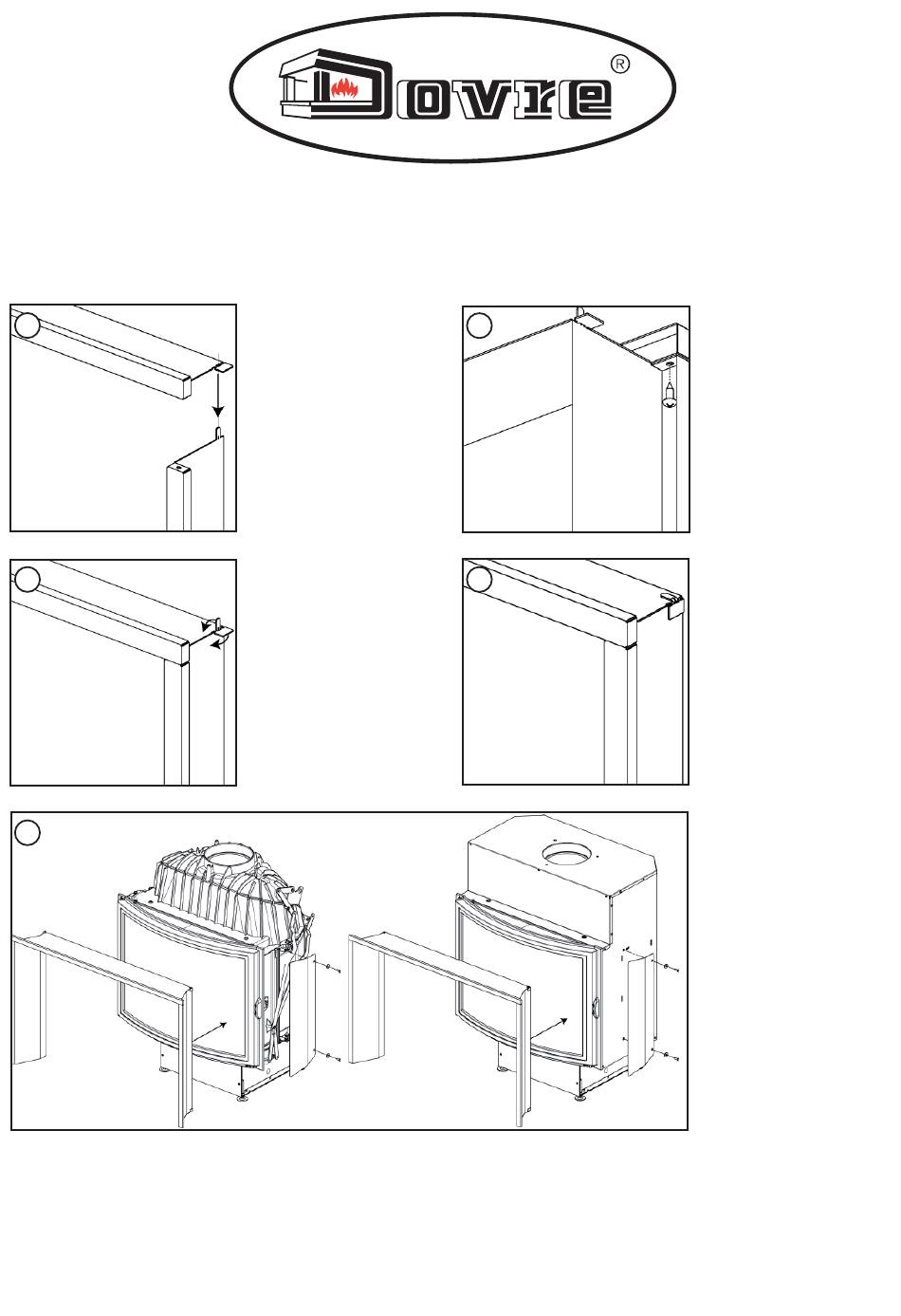 Dovre ®