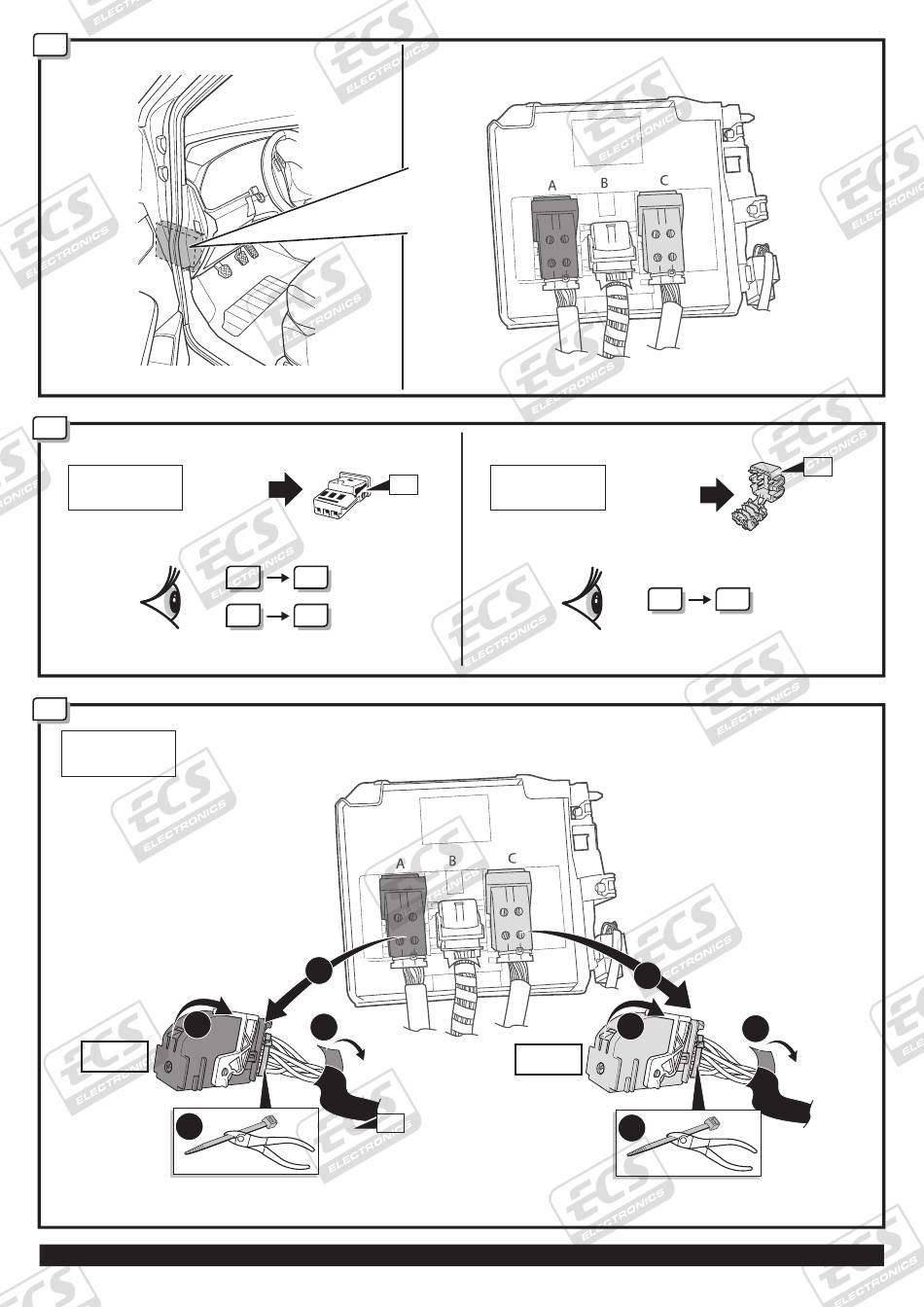 ECS ELECTRONICS

A B C

A B C