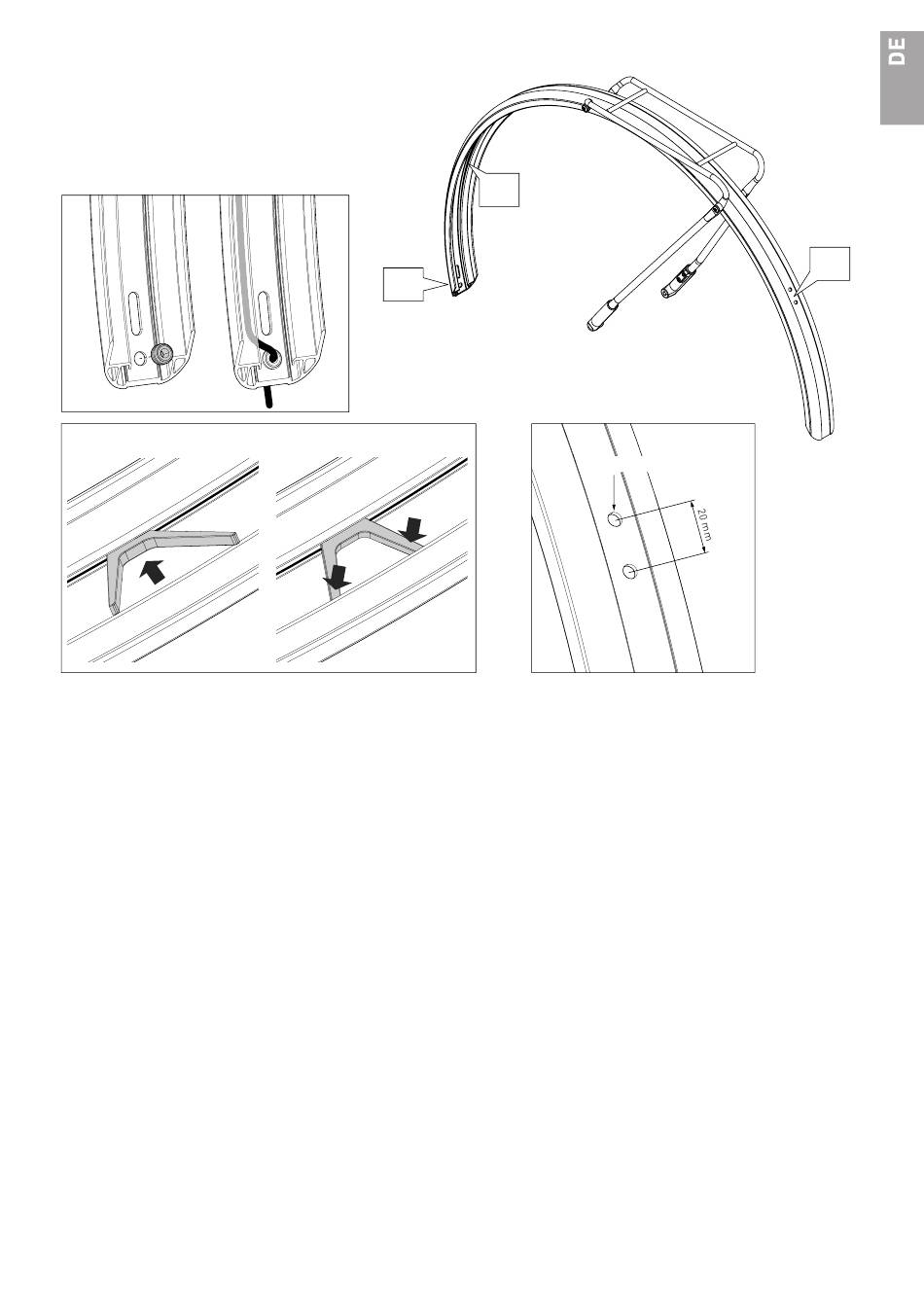 DE

20 mm