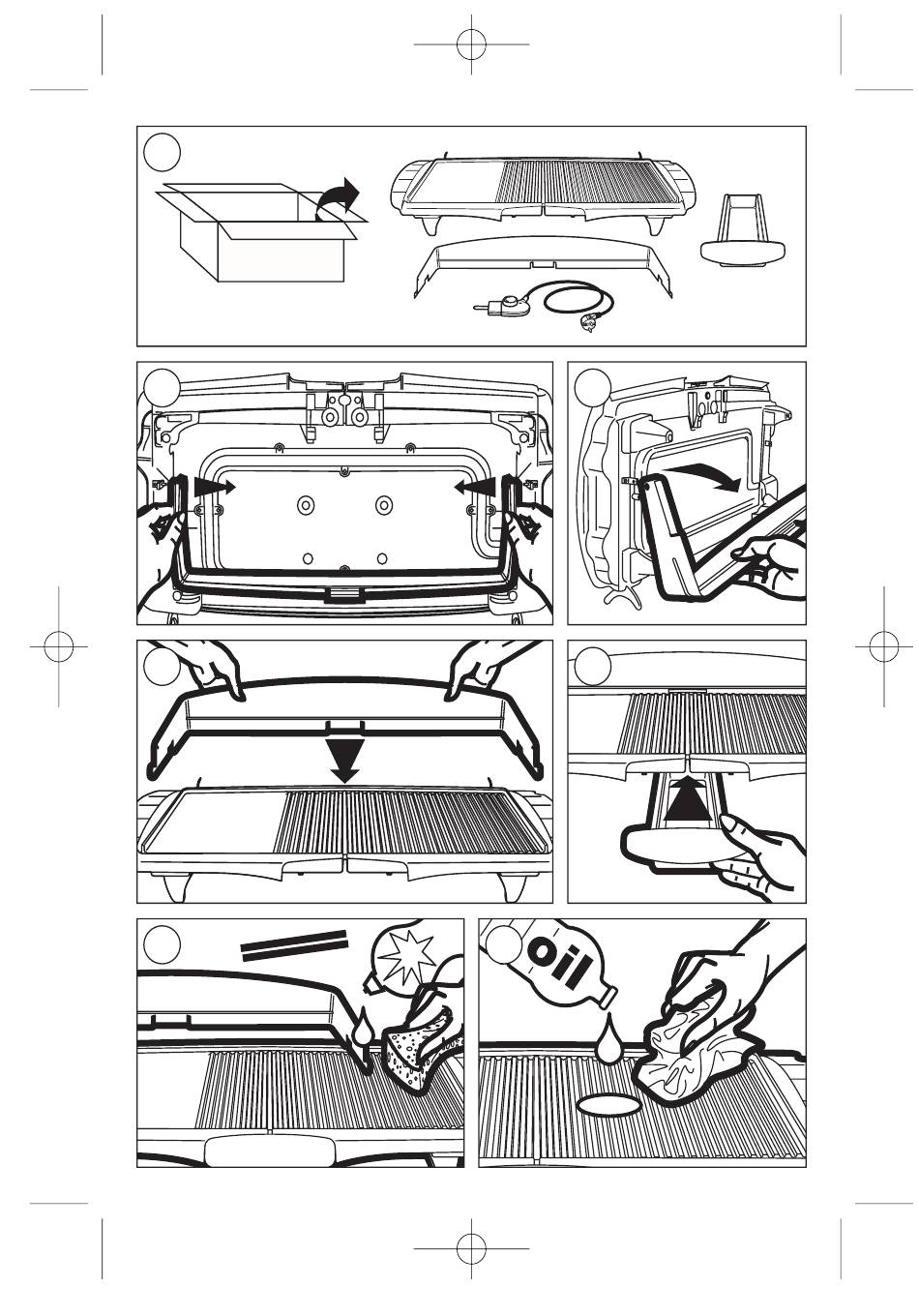 oil