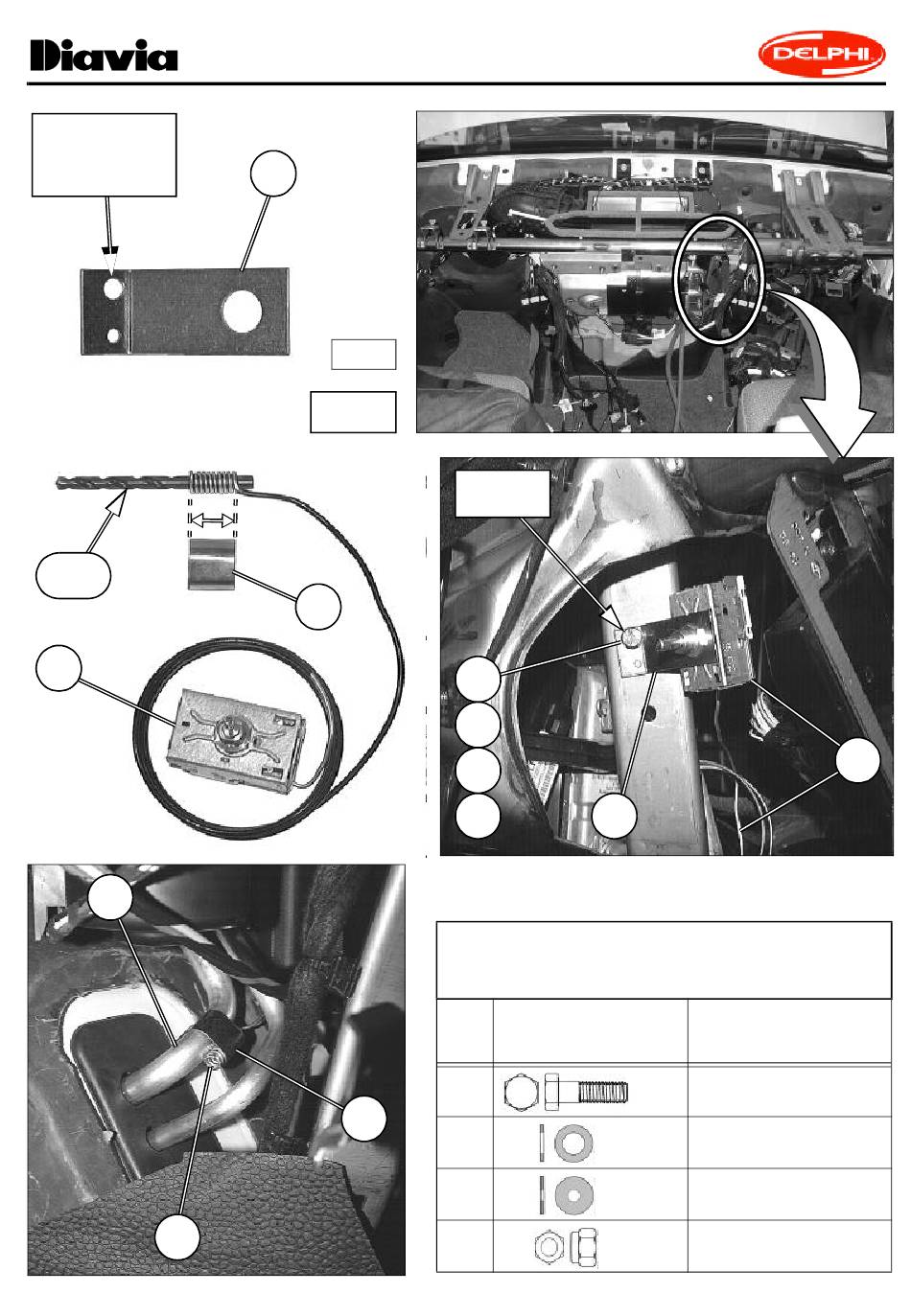 Diavia

DELPHI