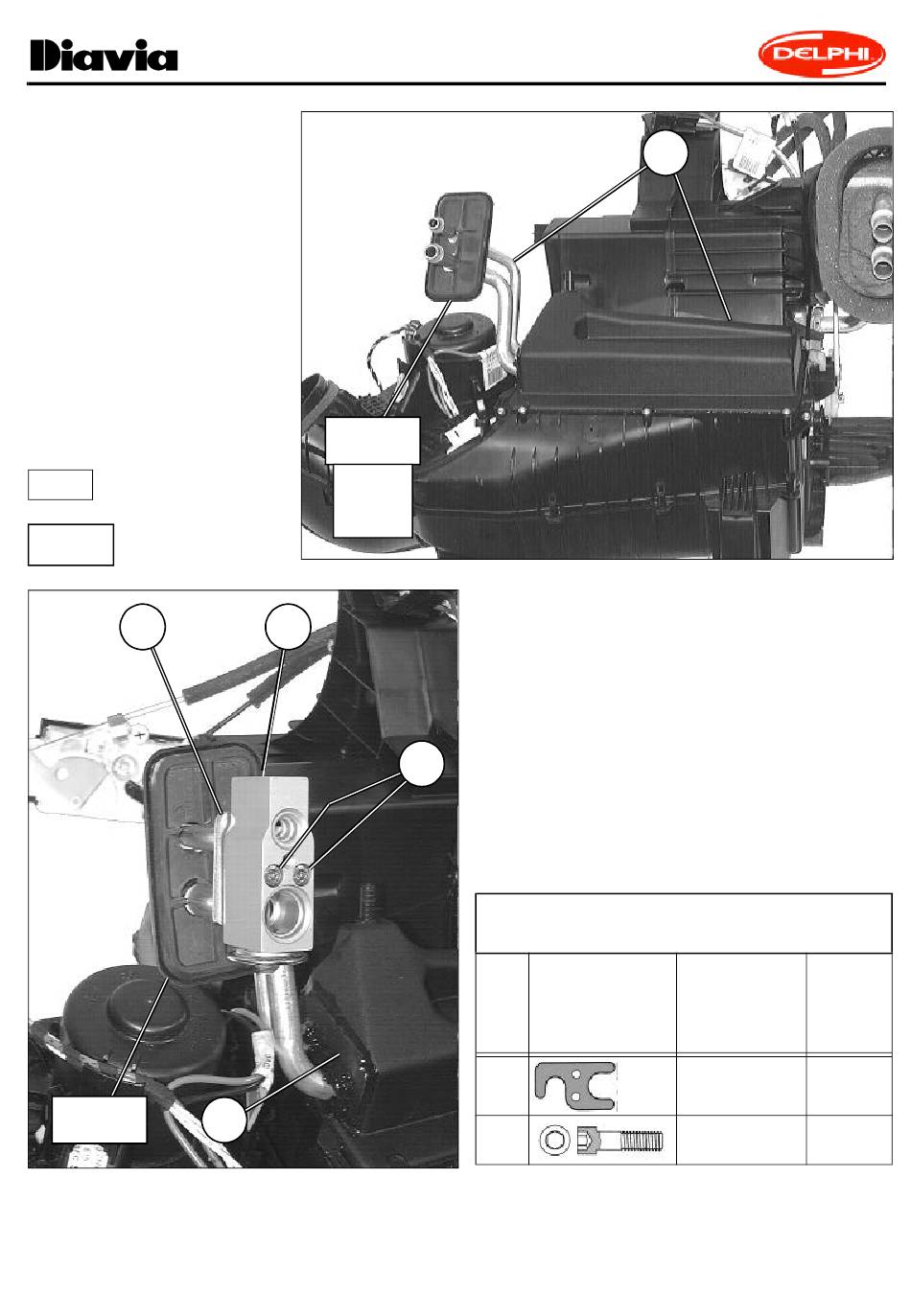 Diavia

DELPHI