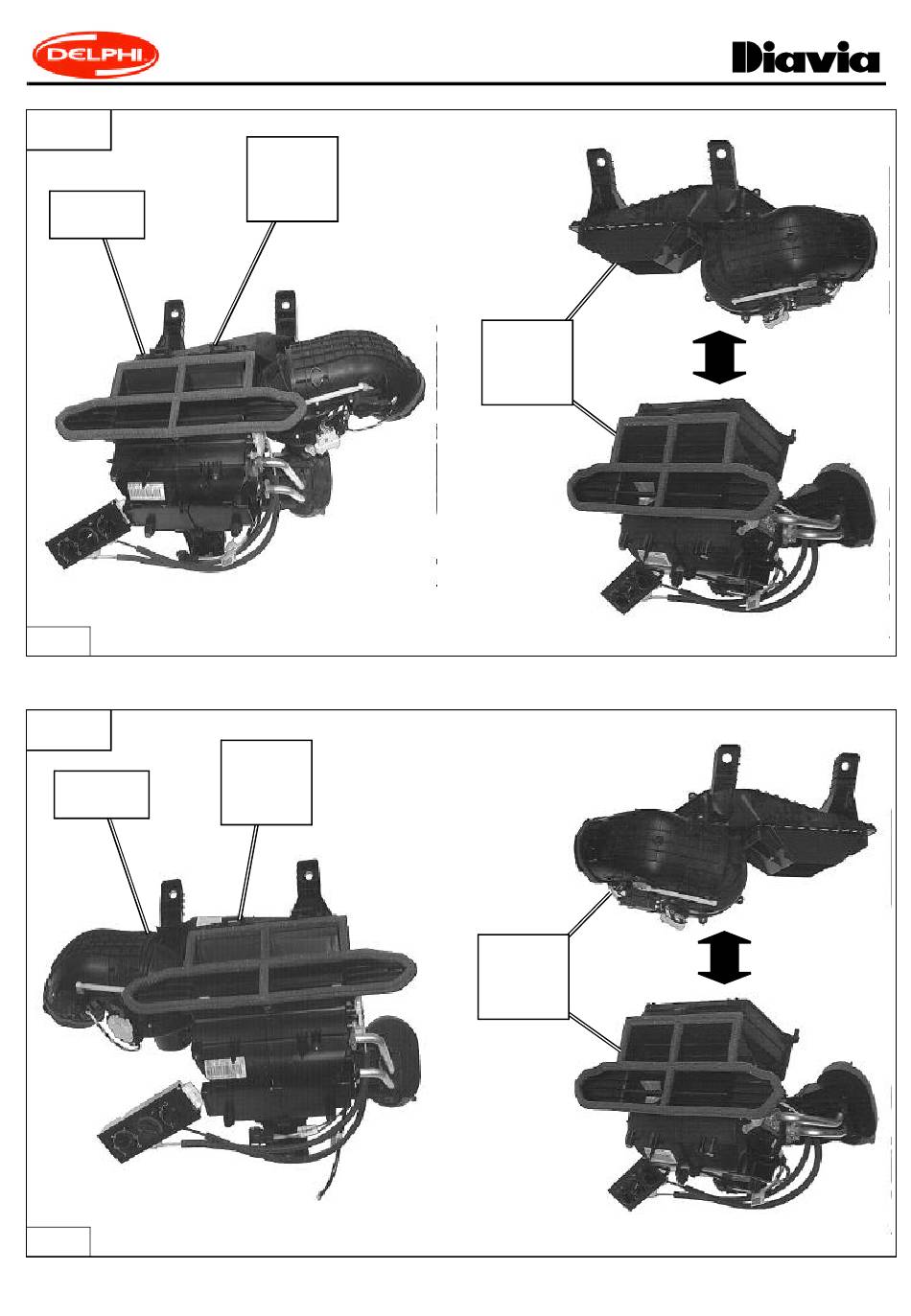 DELPHI

Diavia