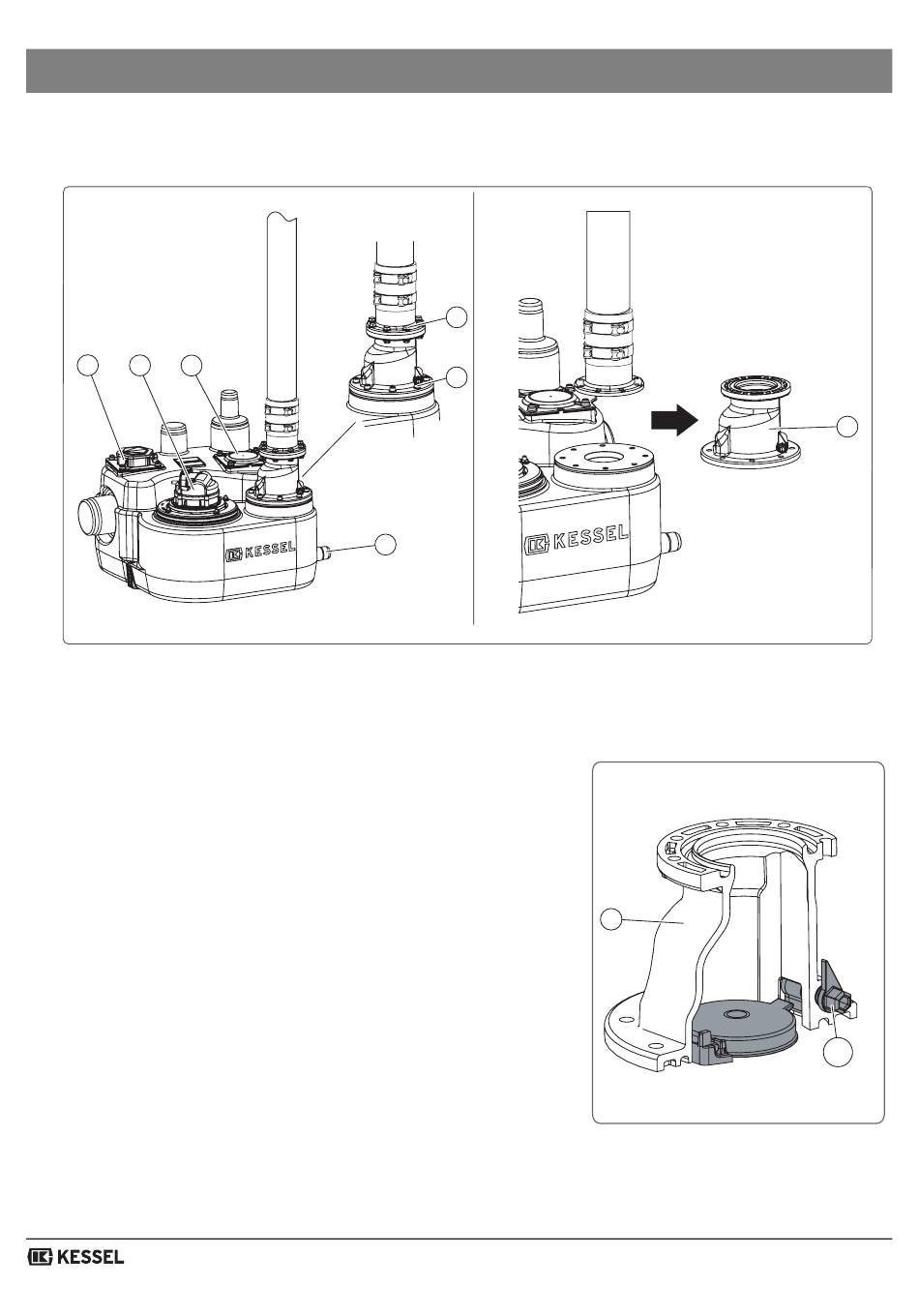 KESSEL

KESSEL

KESSEL