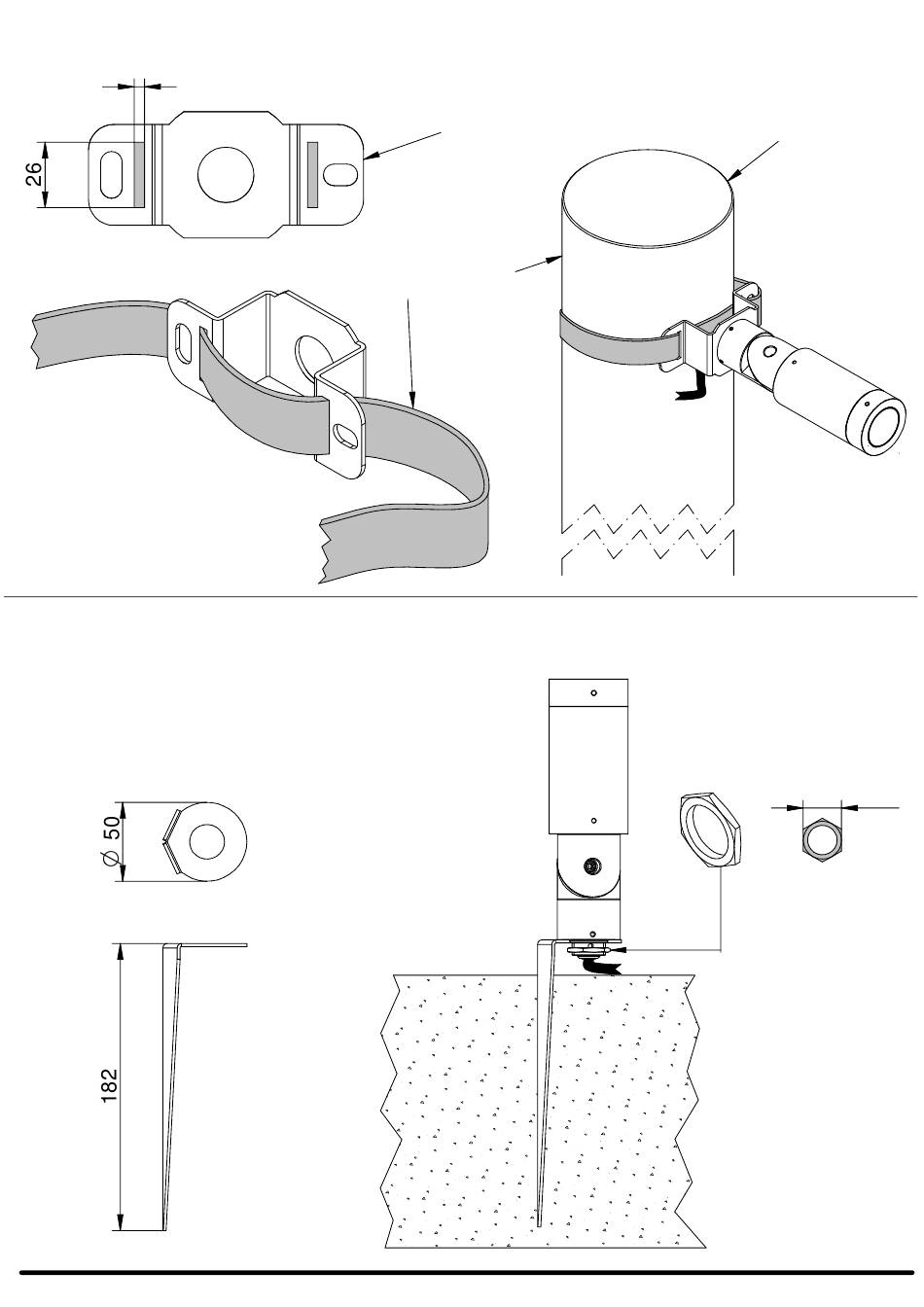 26

$\varnothing$ 50

182