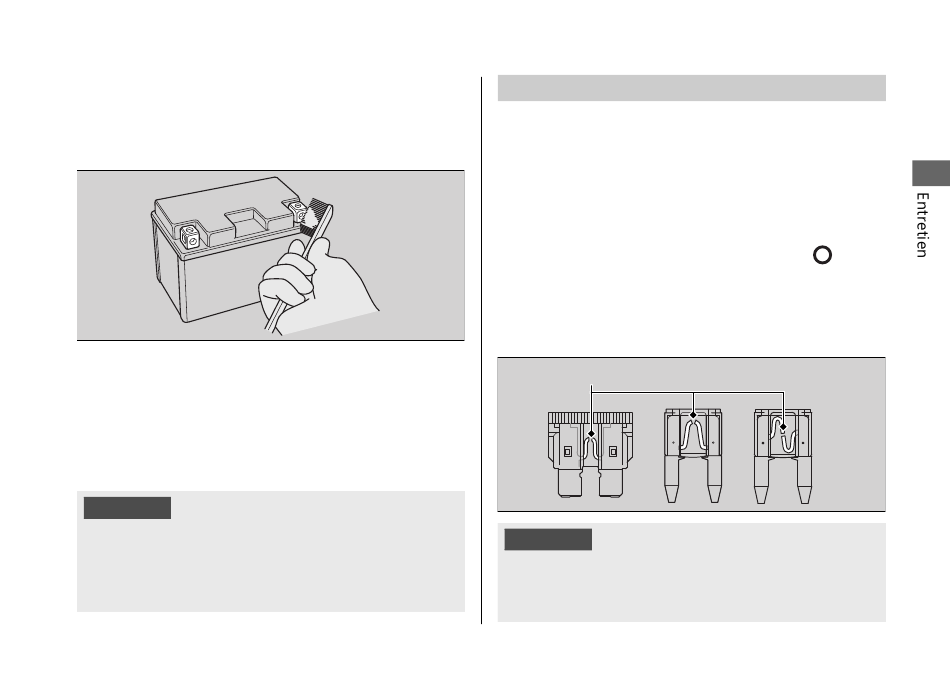 Entretien