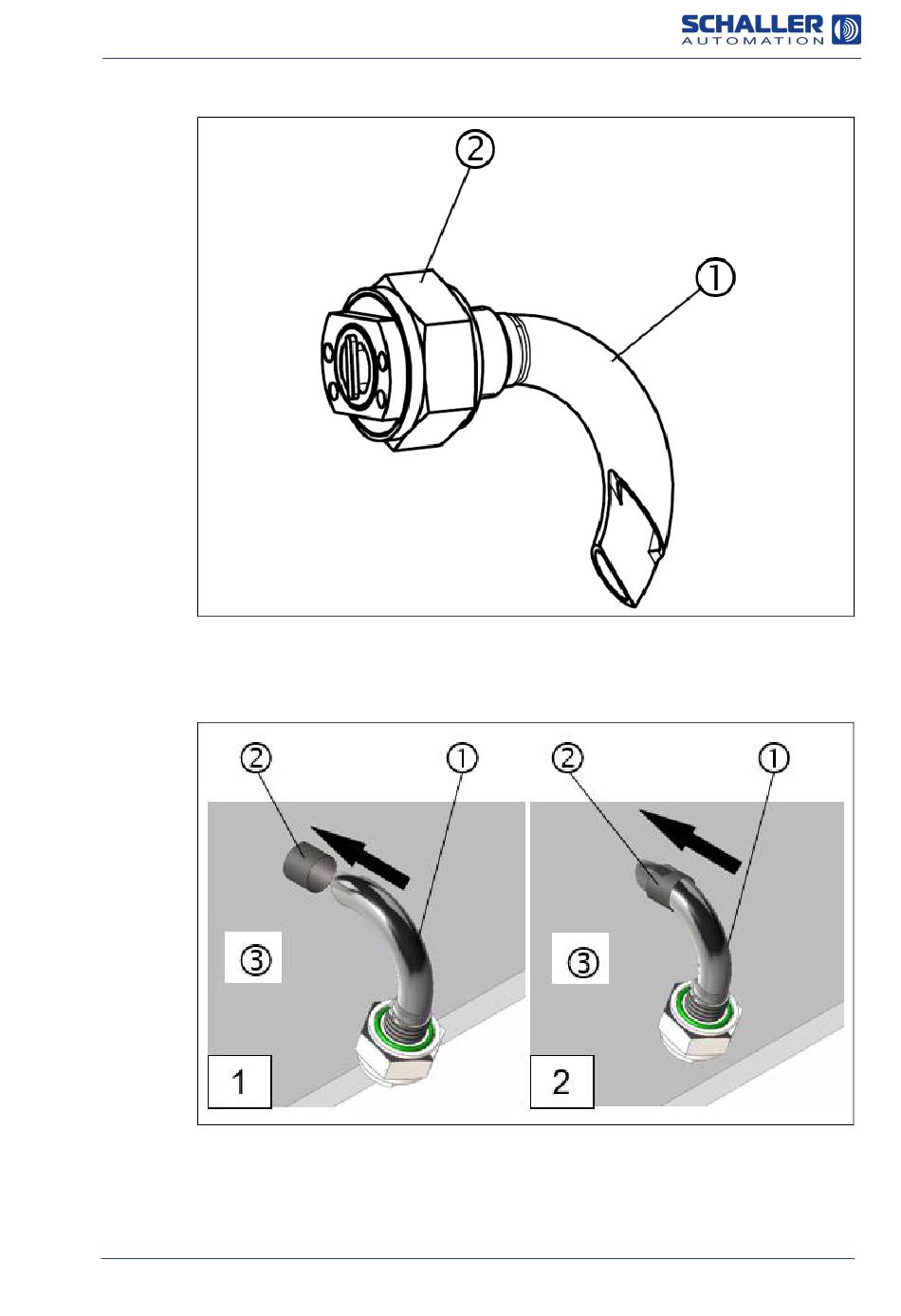 SCHALLER AUTOMATION

2

1

2 1 2 1

3 3

1 2