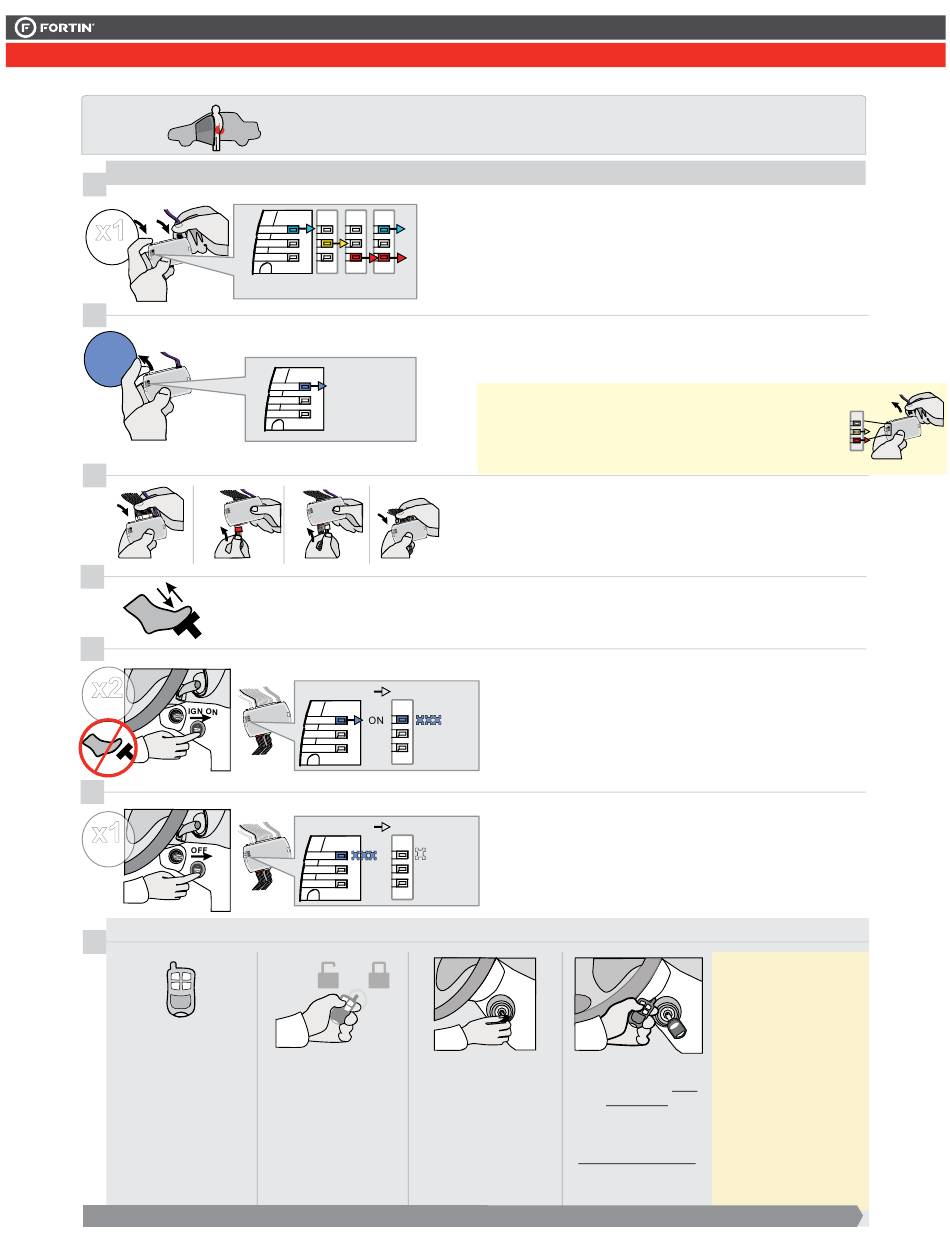 FORTIN

x1

x2

IGN ON

ON

x1

OFF