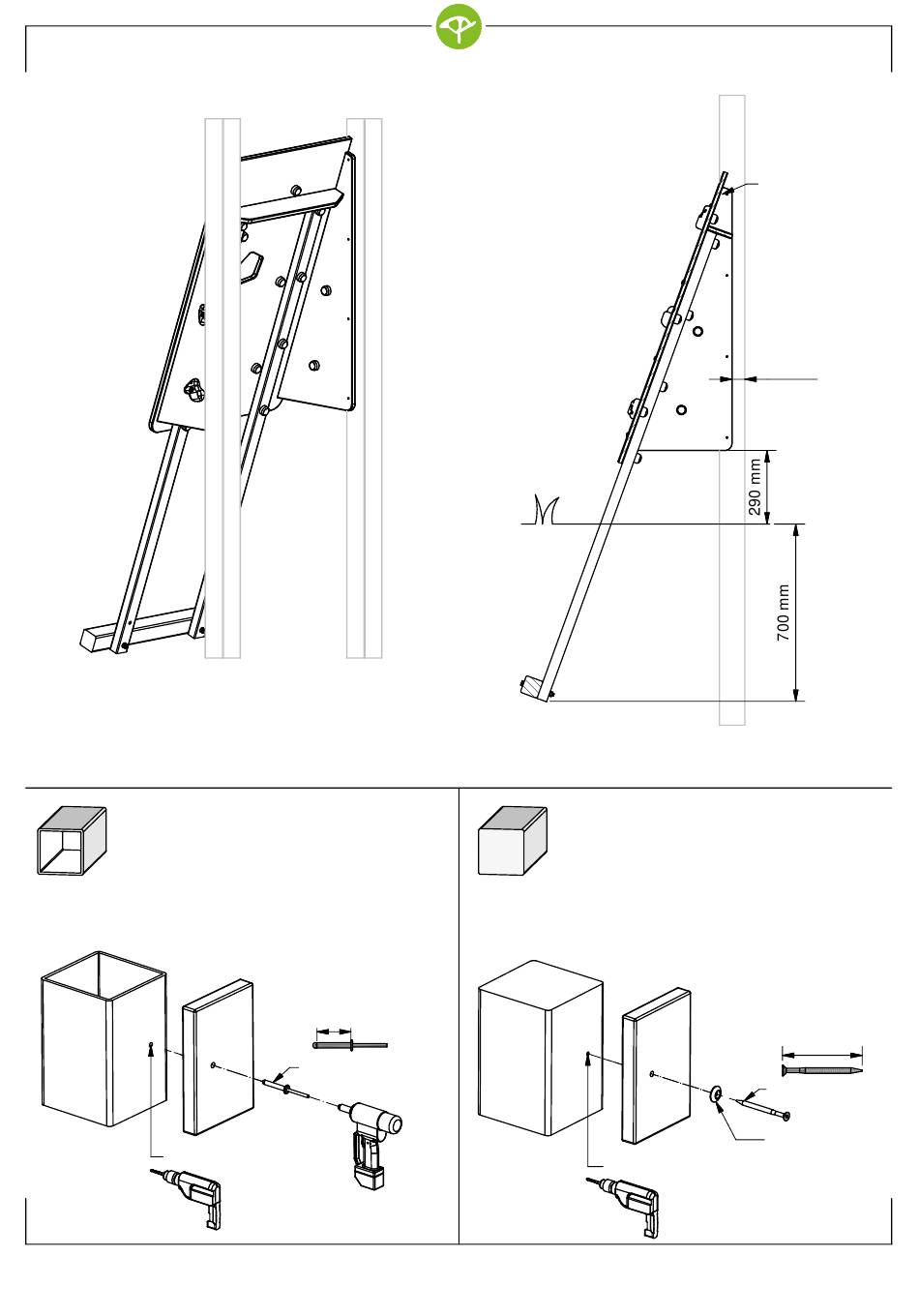 290 mm

700 mm