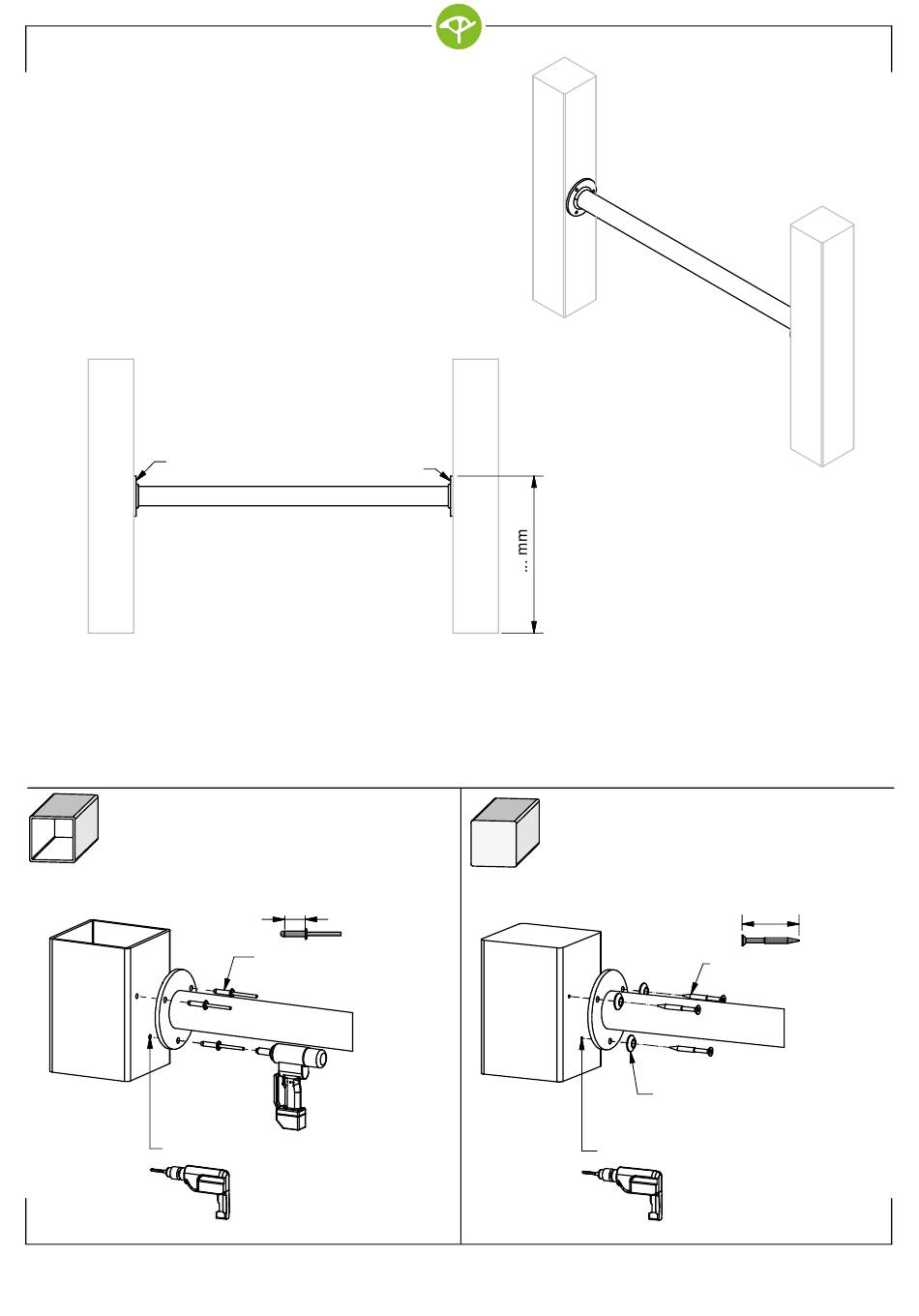 ... mm