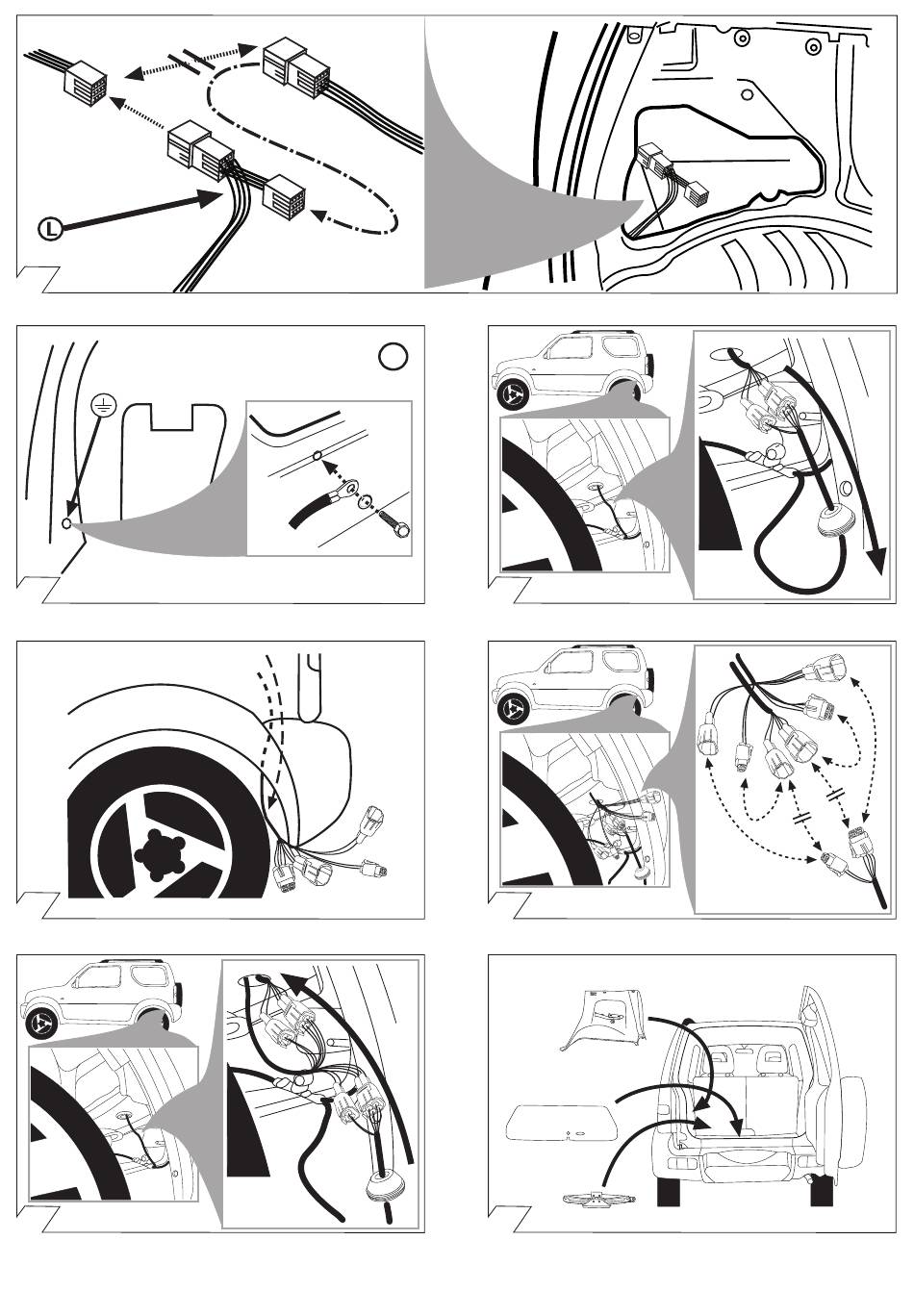 L