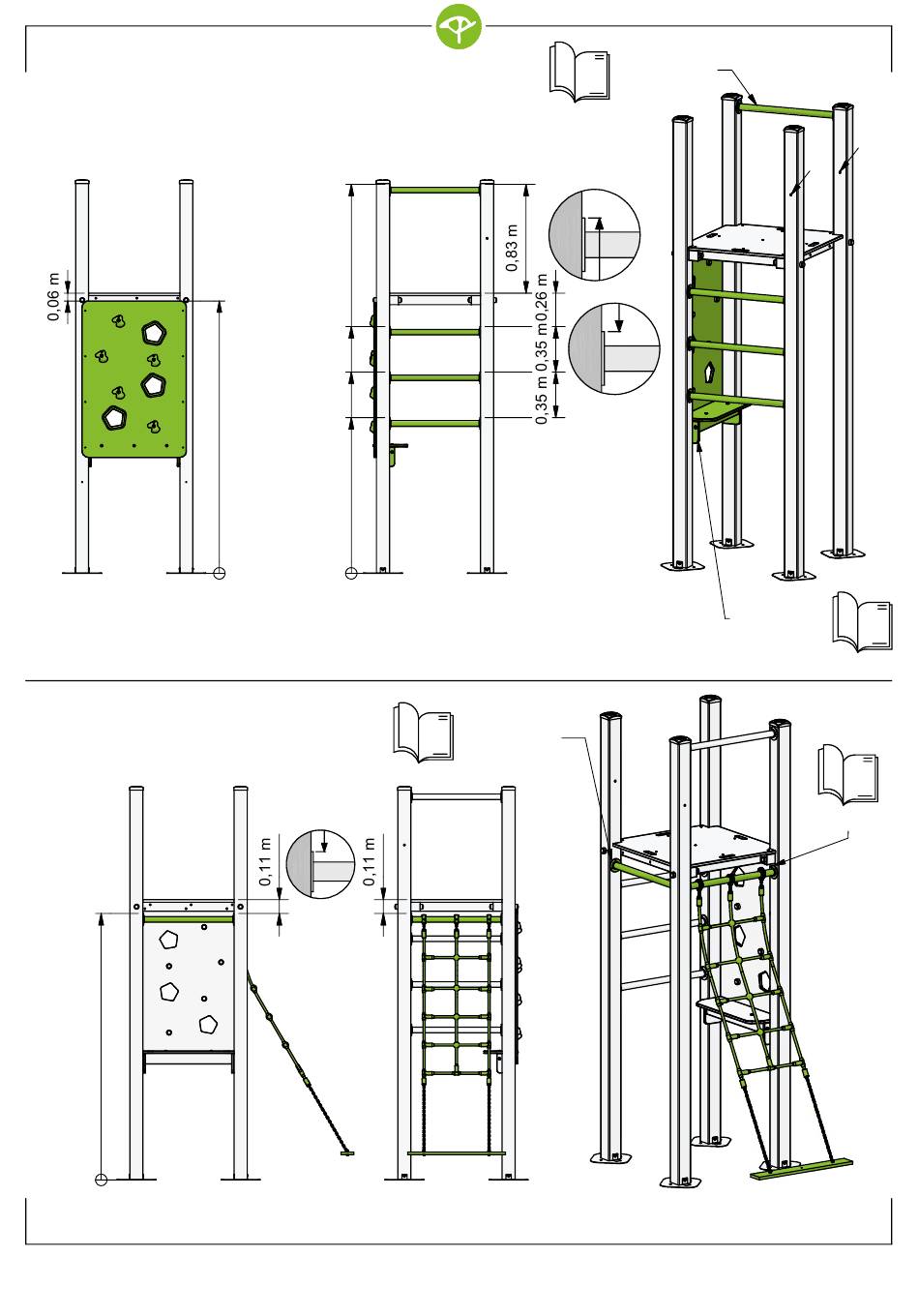 0,06 m

0,83 m

0,26 m

0,35 m

0,35 m

0,11 m

0,11 m