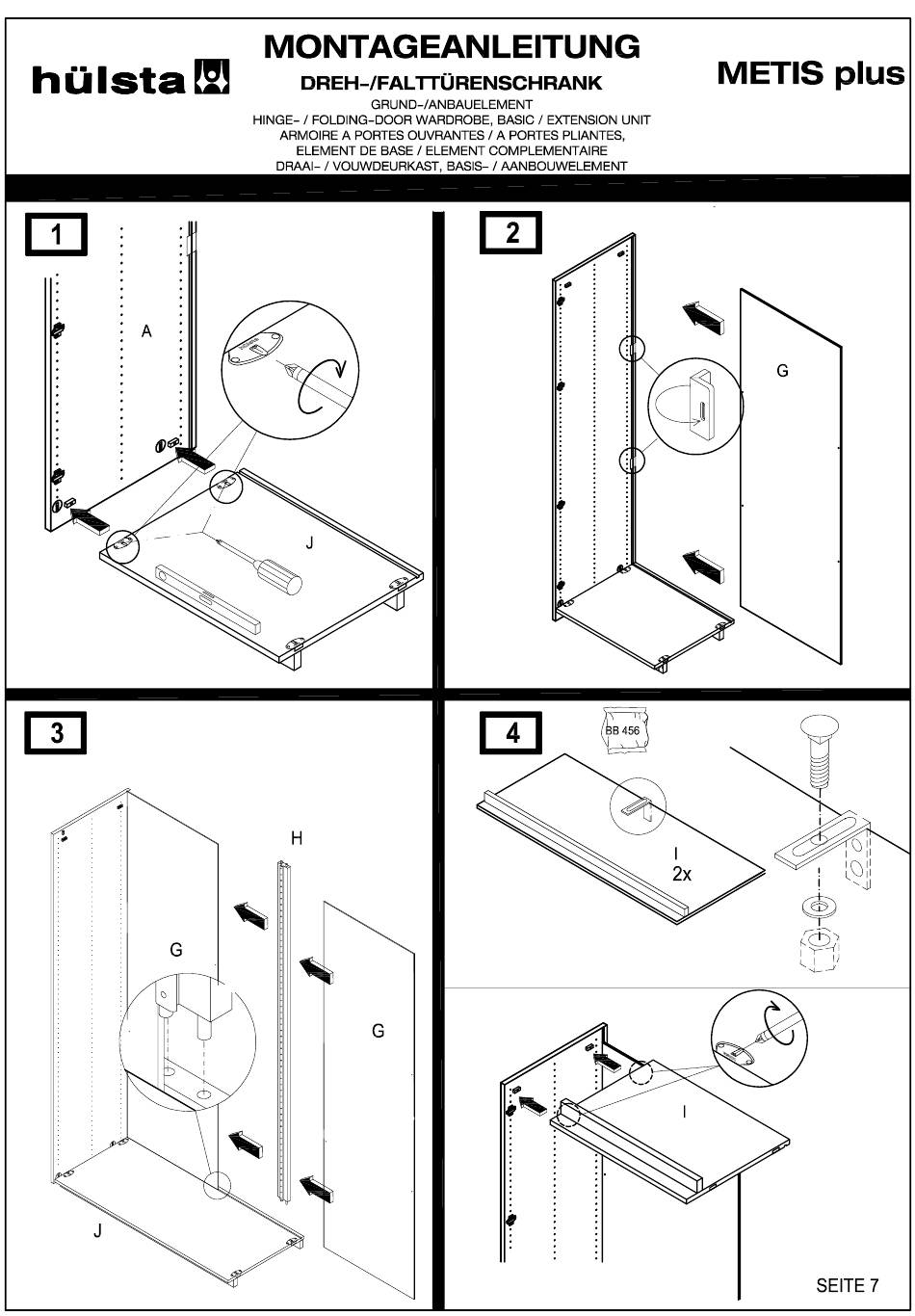 hülsta

MONTAGEANLEITUNG

DREH-/FALTTÜRENSCHRANK

GRUND-/ANBAUELEMENT
HINGE- / FOLDING-DOOR WARDROBE, BASIC / EXTENSION UNIT
ARMOIRE A PORTES OUVRANTES / A PORTES PLIANTES,
ELEMENT DE BASE / ELEMENT COMPLEMENTAIRE
DRAAI- / VOUWDEURKAST, BASIS- / AANBOUWELEMENT

METIS plus

1

A

J

2

G

3

H

G

G

J

4

BB 456

I
2x

I

SEITE 7