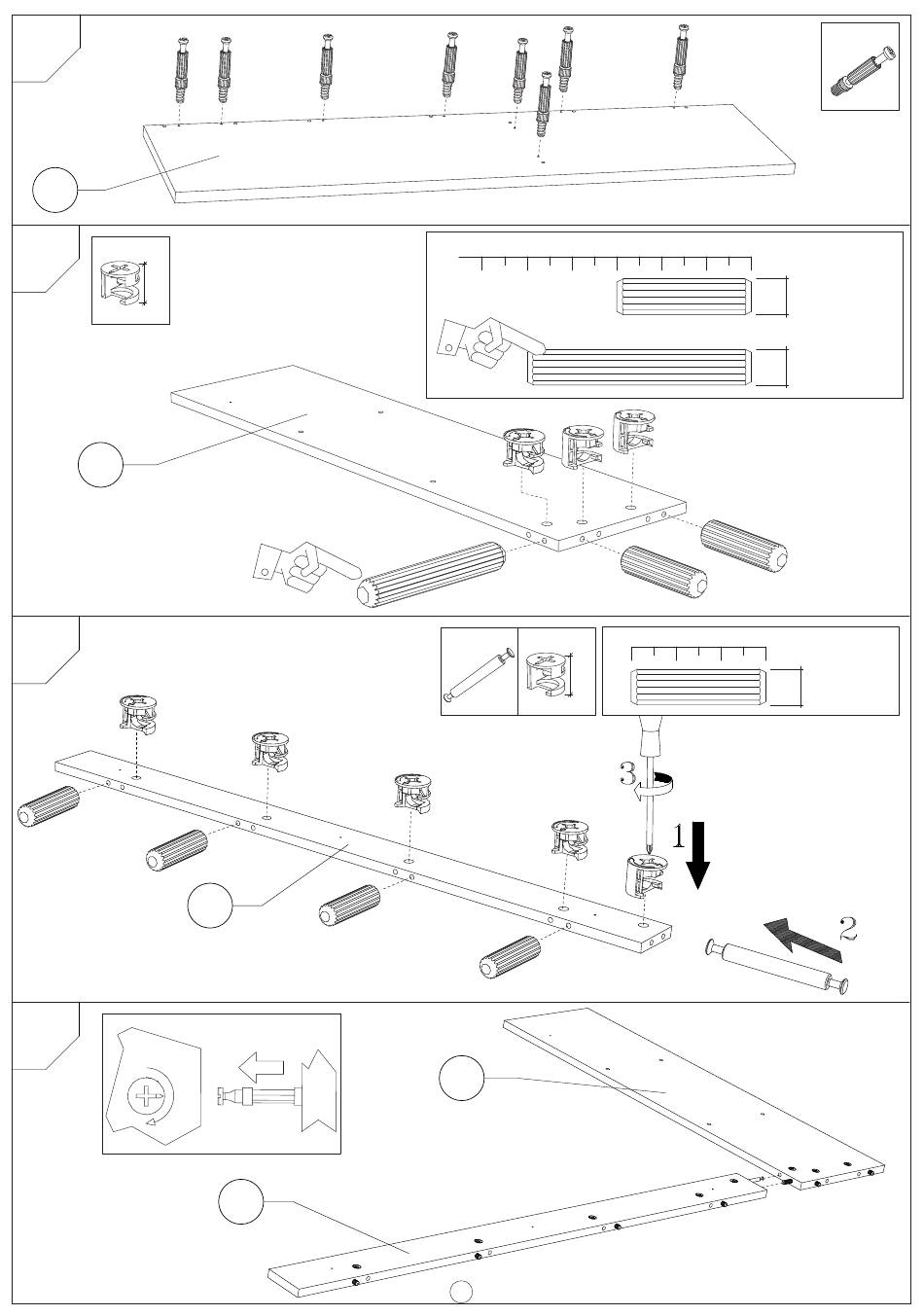 3

1

2