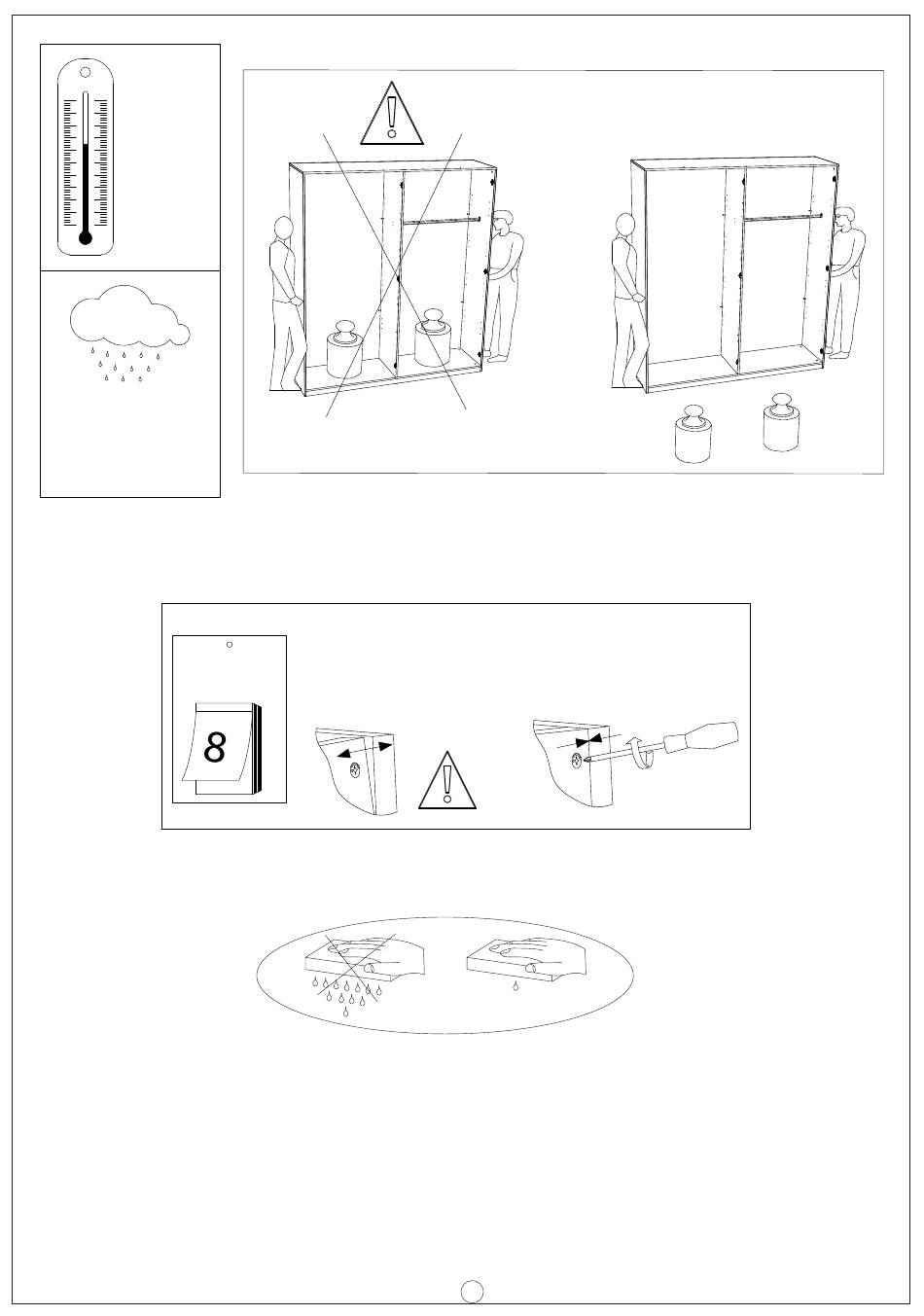 8