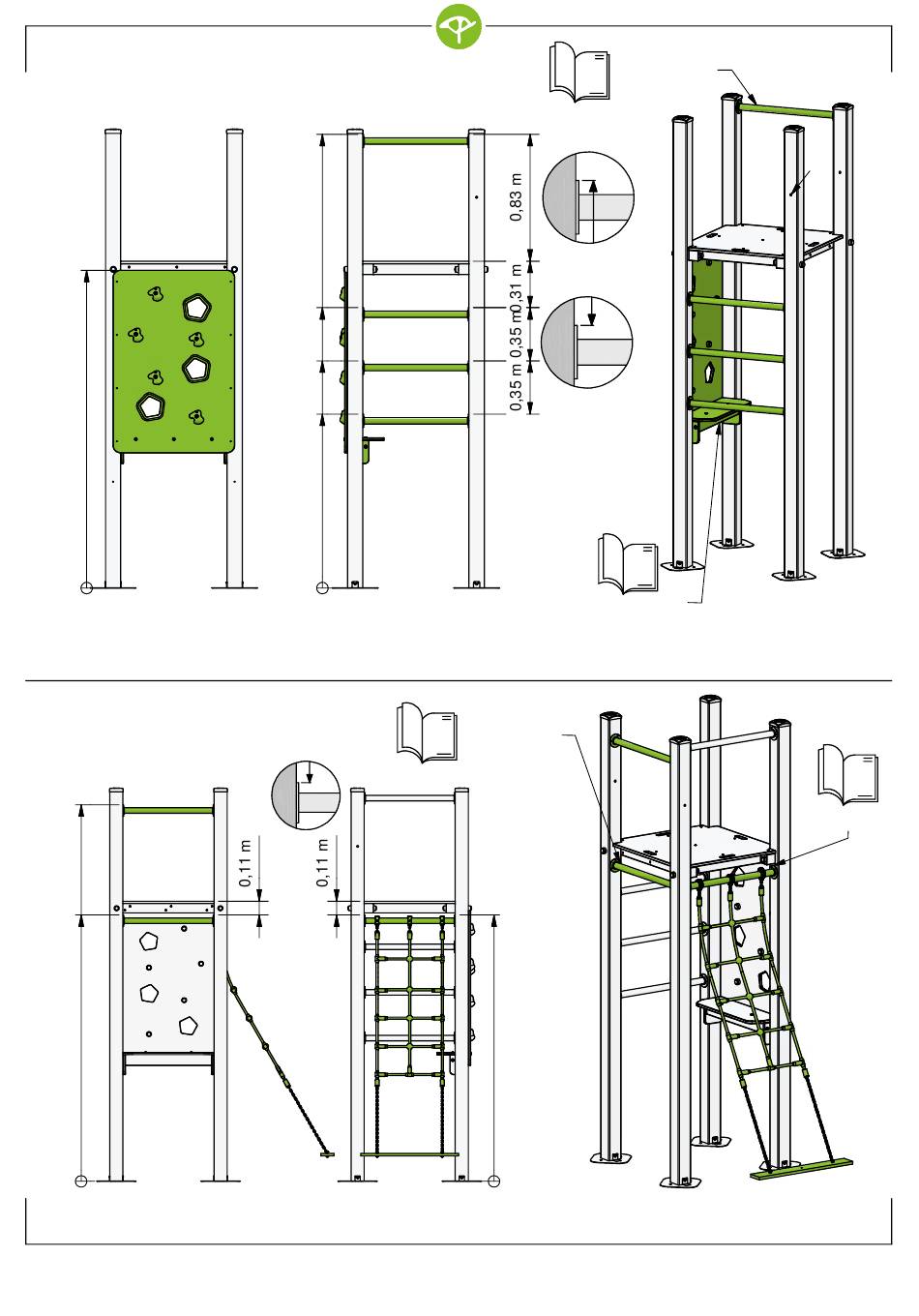 0,83 m
0,31 m
0,35 m
0,35 m
0,11 m
0,11 m