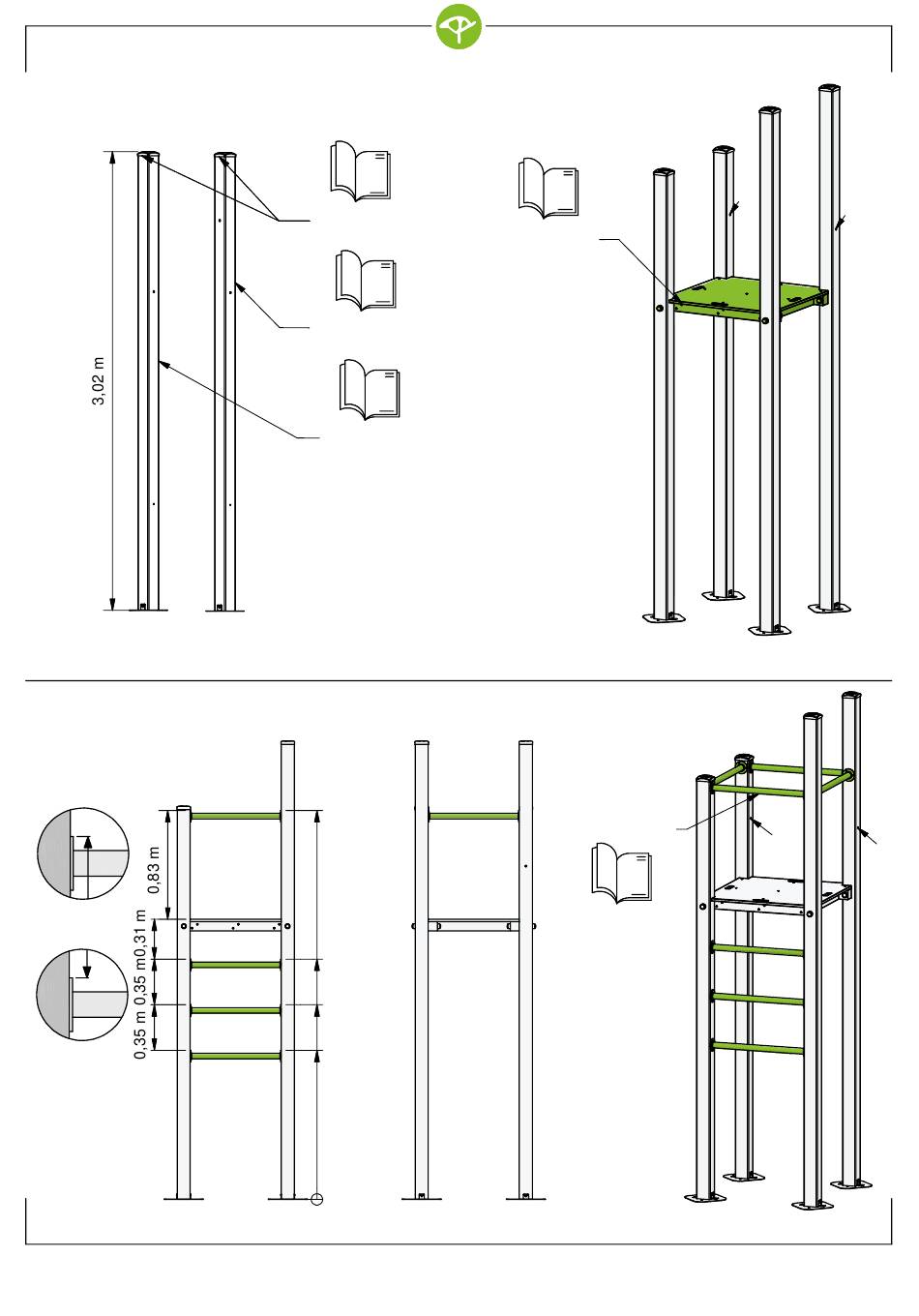 3,02 m

0,83 m

0,31 m

0,35 m

0,35 m