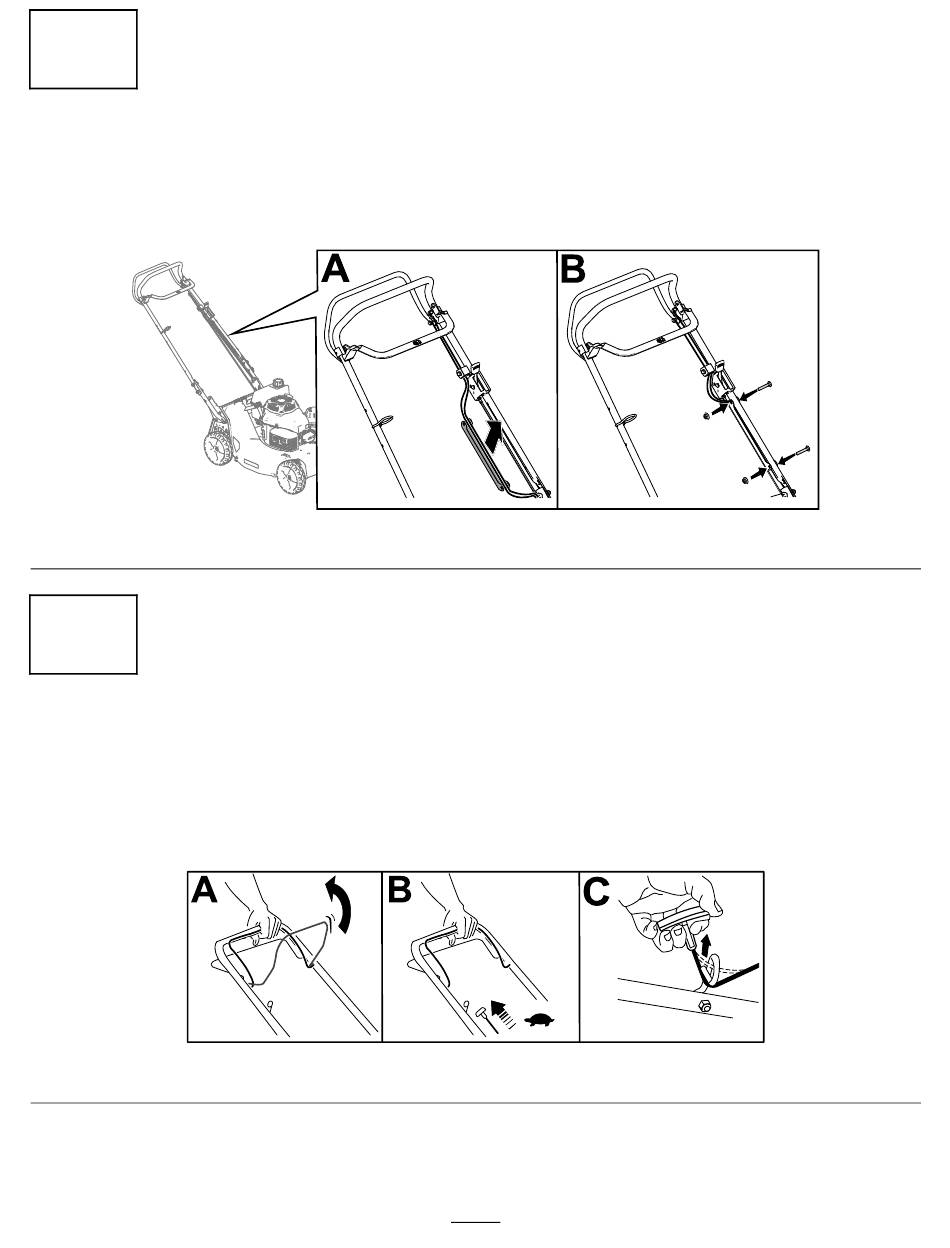 A

B

A

B

C