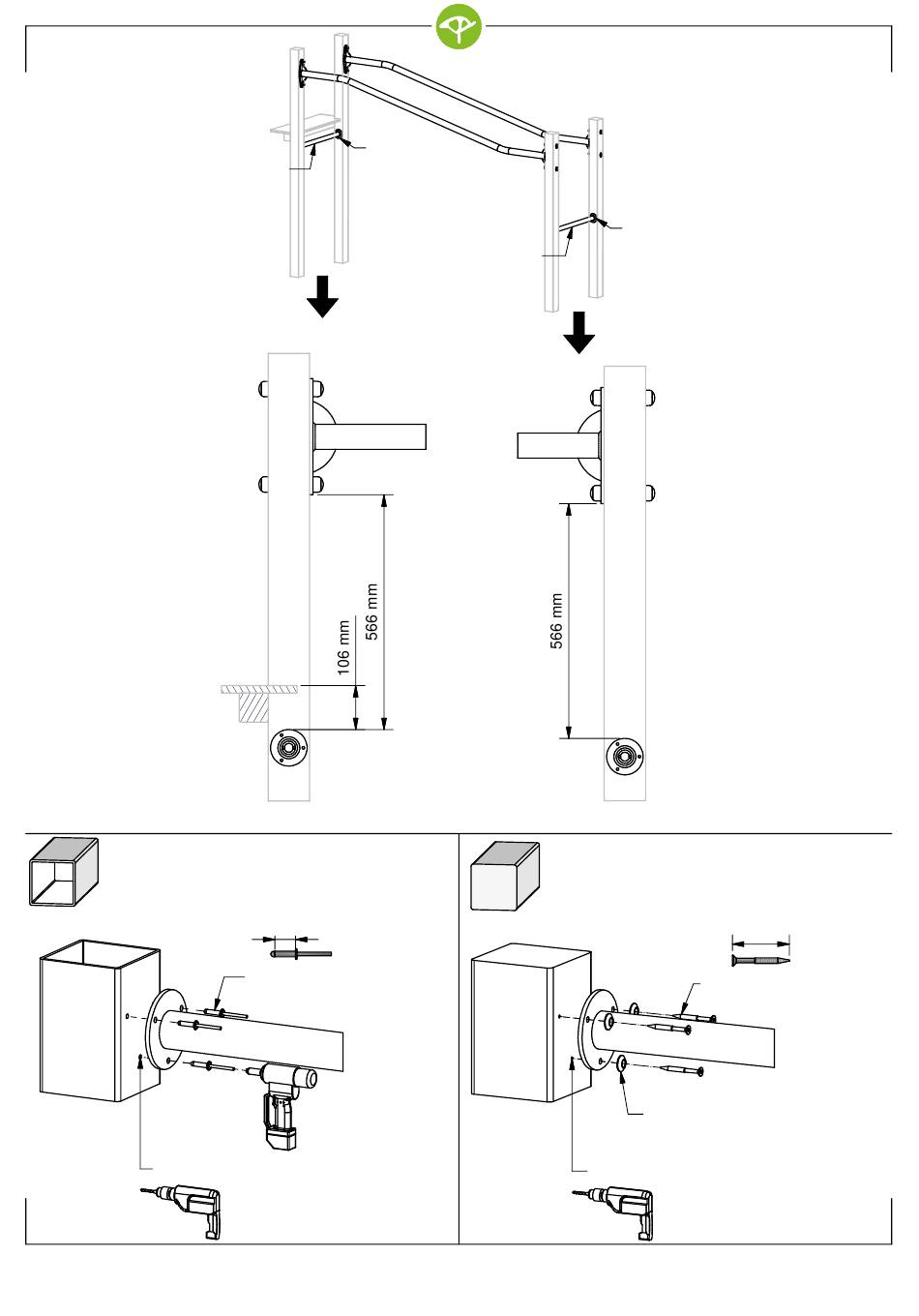 106 mm
566 mm
566 mm