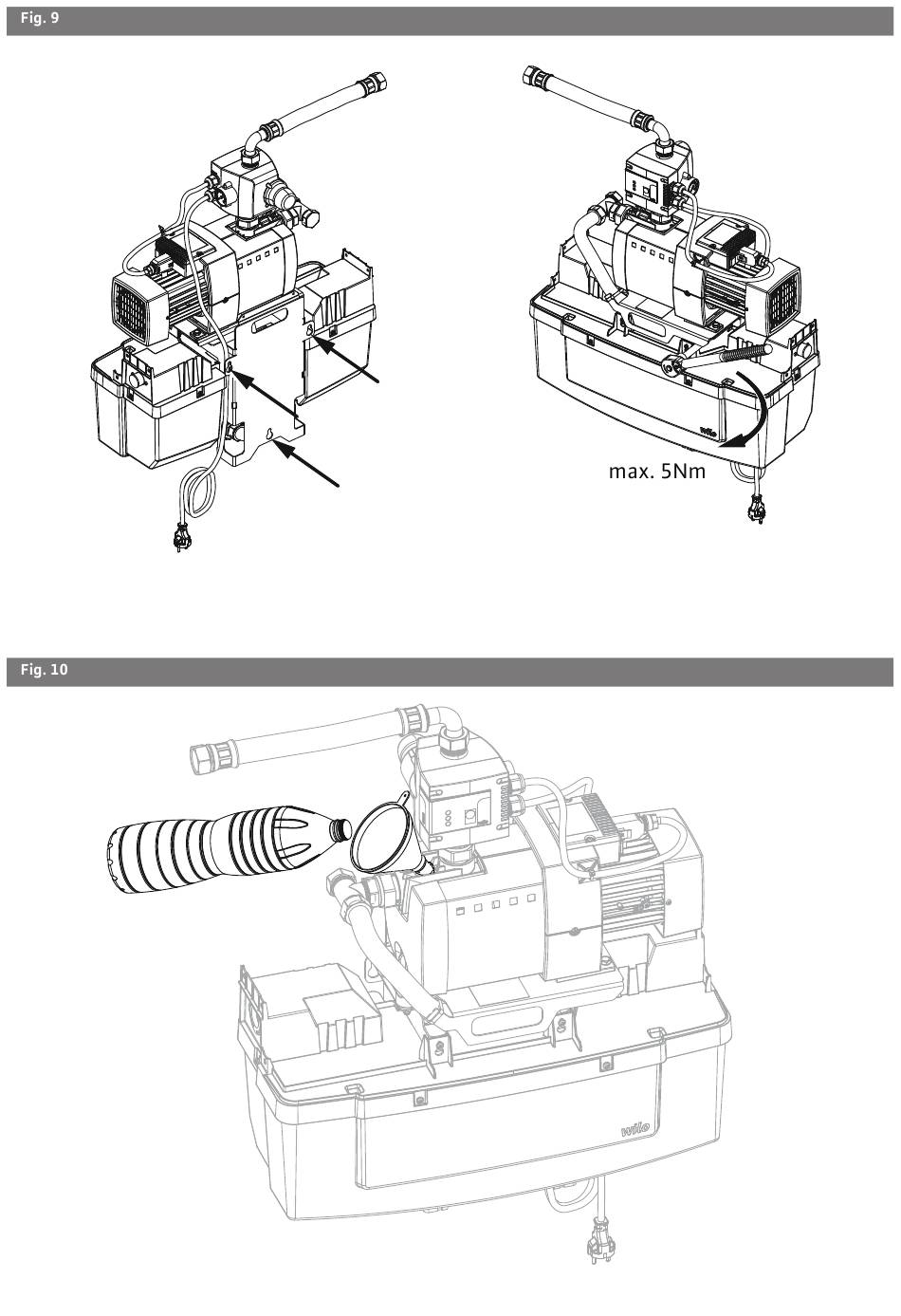 Fig. 9

wilo

max. 5Nm

Fig. 10

wilo