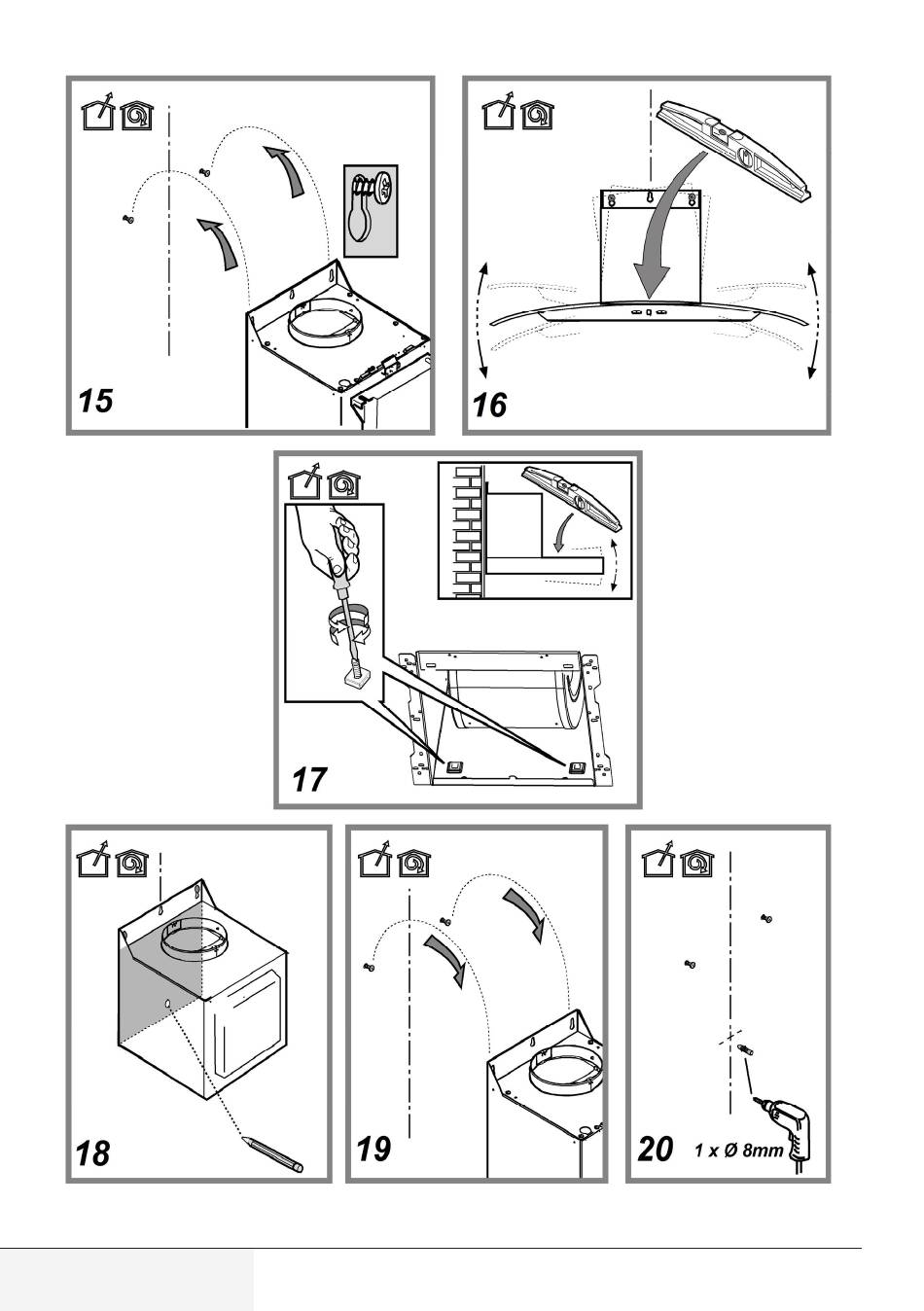 15

16

17

18

19

20 1 x Ø 8mm