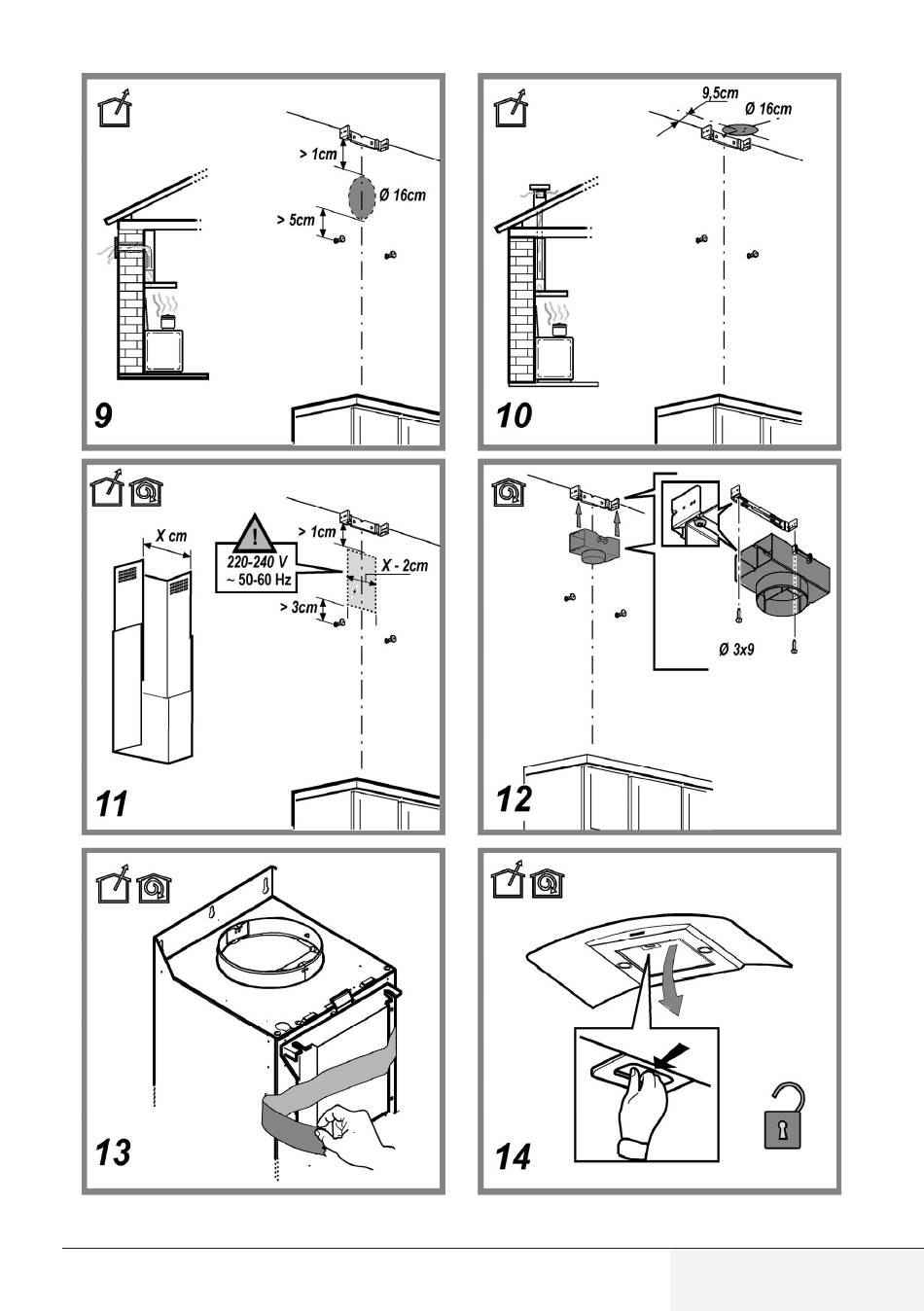 > 1cm
Ø 16cm
> 5cm
9

9,5cm
Ø 16cm
10

X cm
220-240 V
~ 50-60 Hz
> 1cm
X - 2cm
> 3cm
11

Ø 3x9
12

13

14