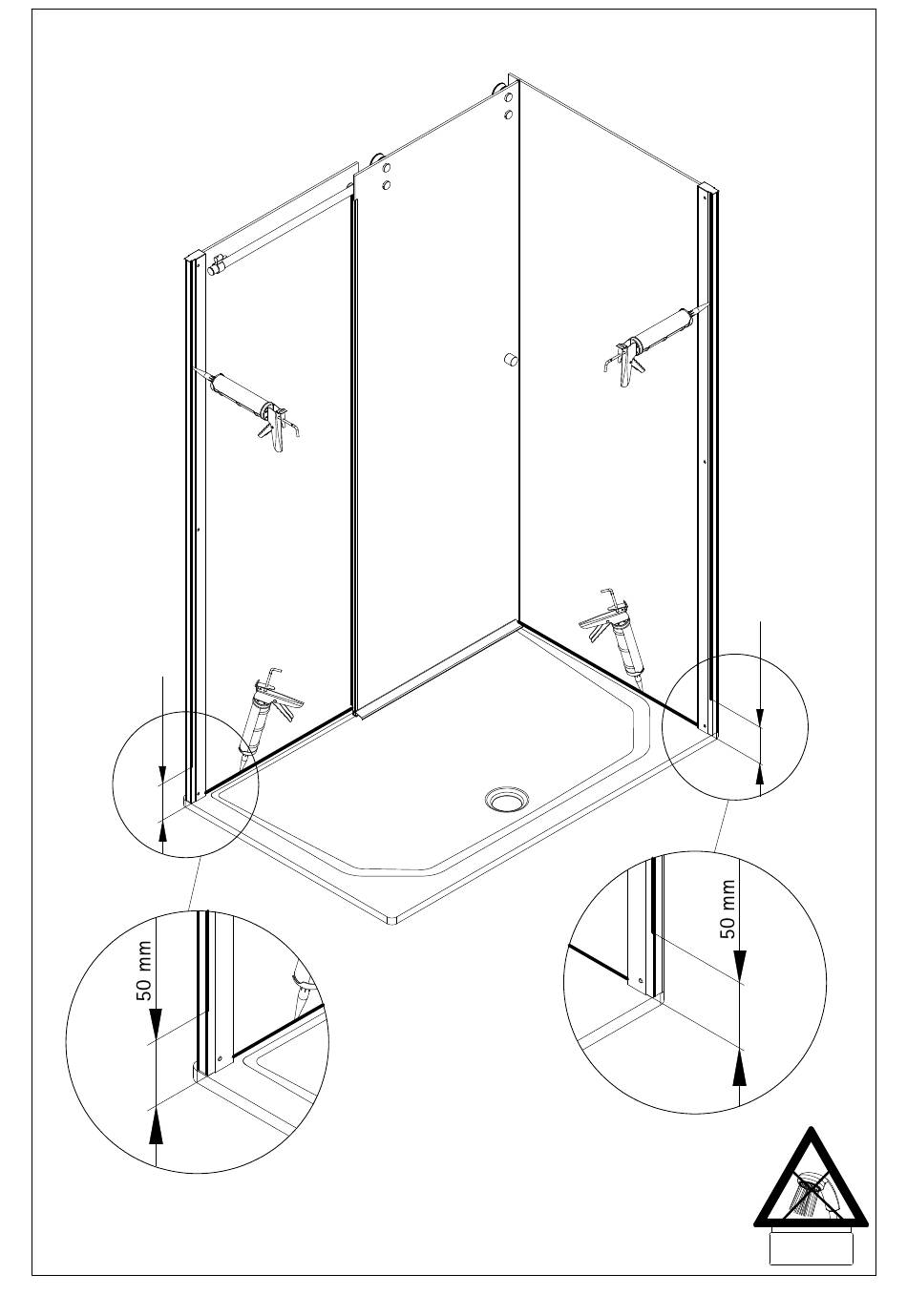 50 mm

50 mm