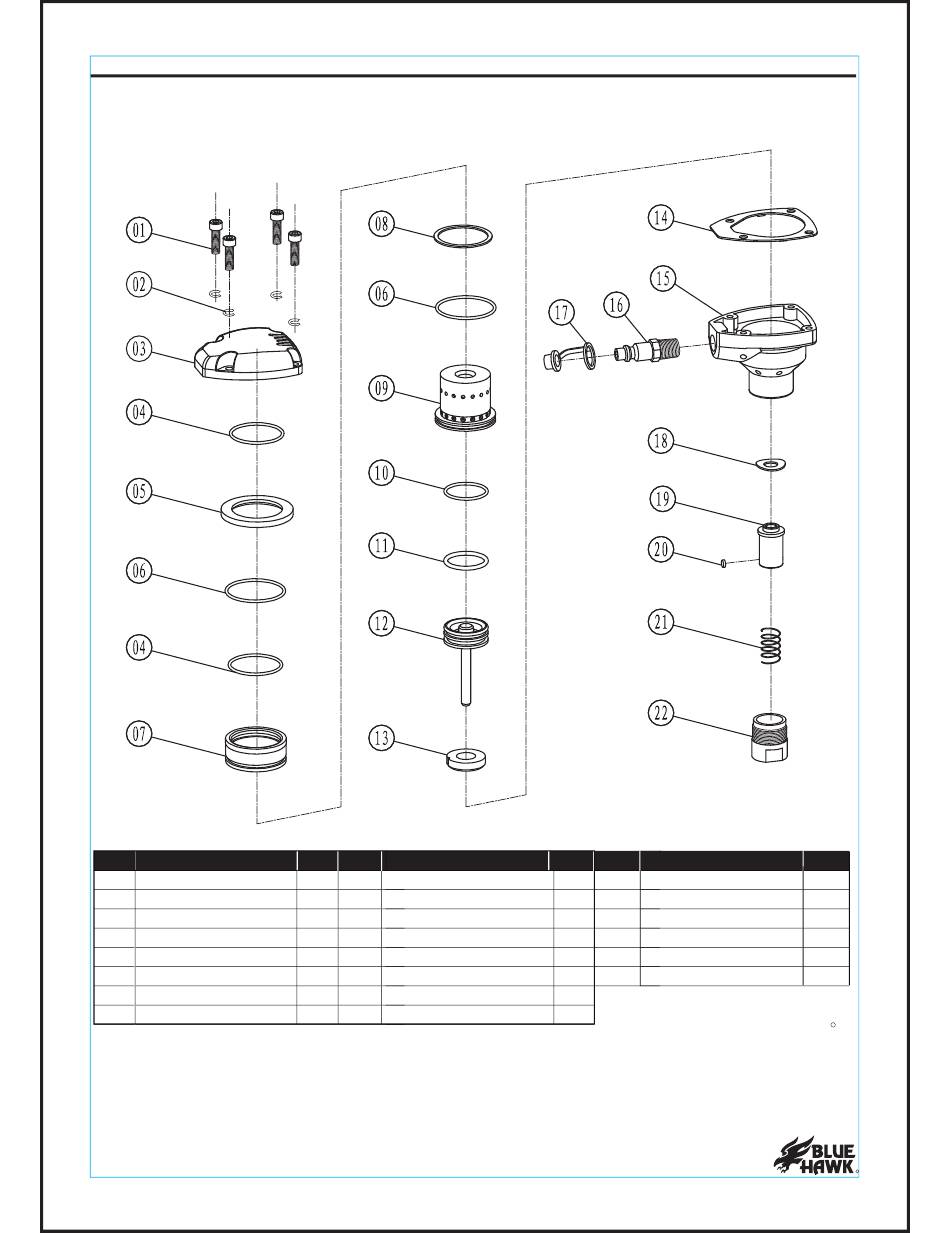 01
02
03
04
05
06
04
07
08
06
09
10
11
12
13
14
15
17
16
18
19
20
21
22

BLUE HAWK