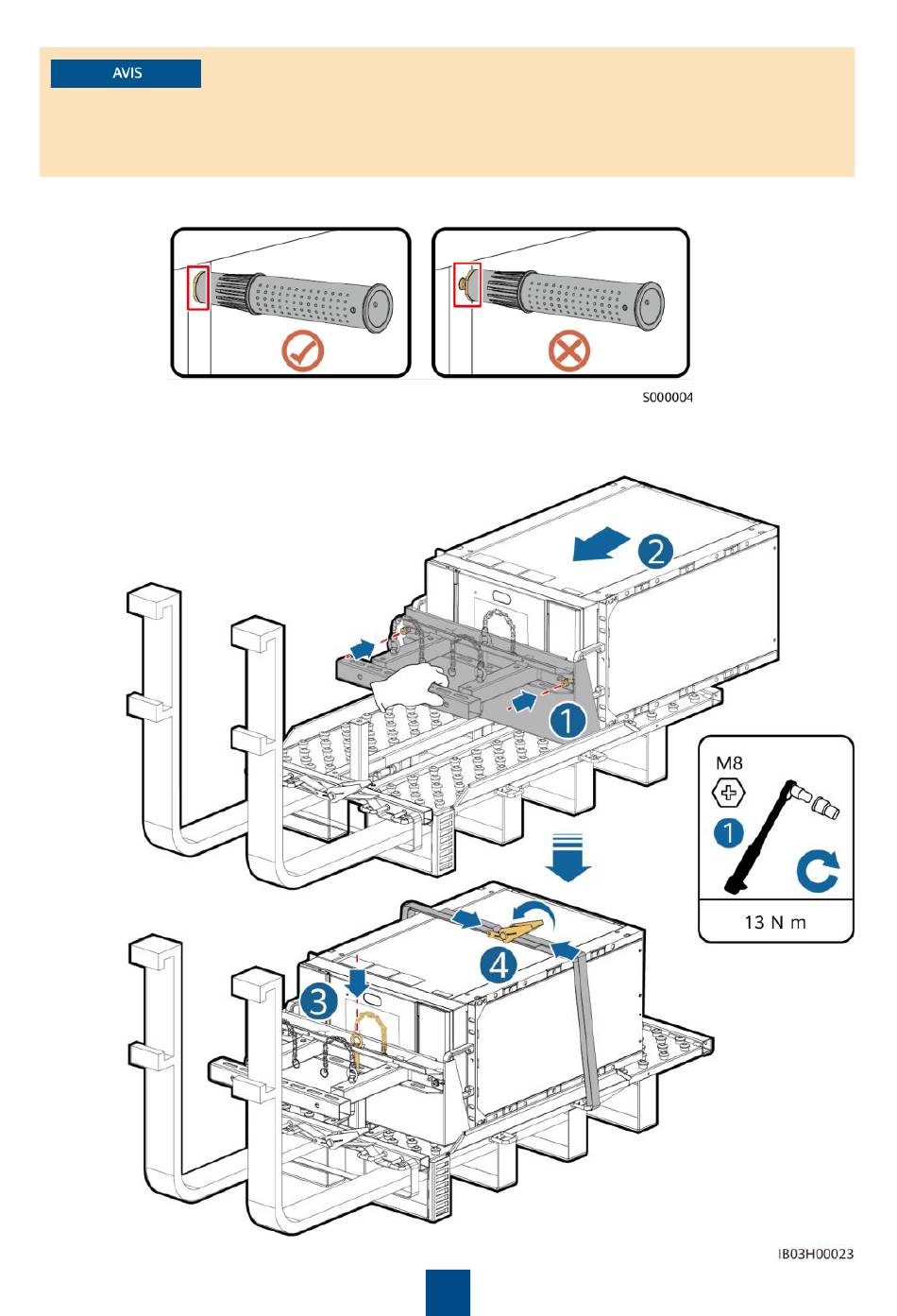 AVIS

S000004

2

1

M8

1

13 N m

4

3

IB03H00023