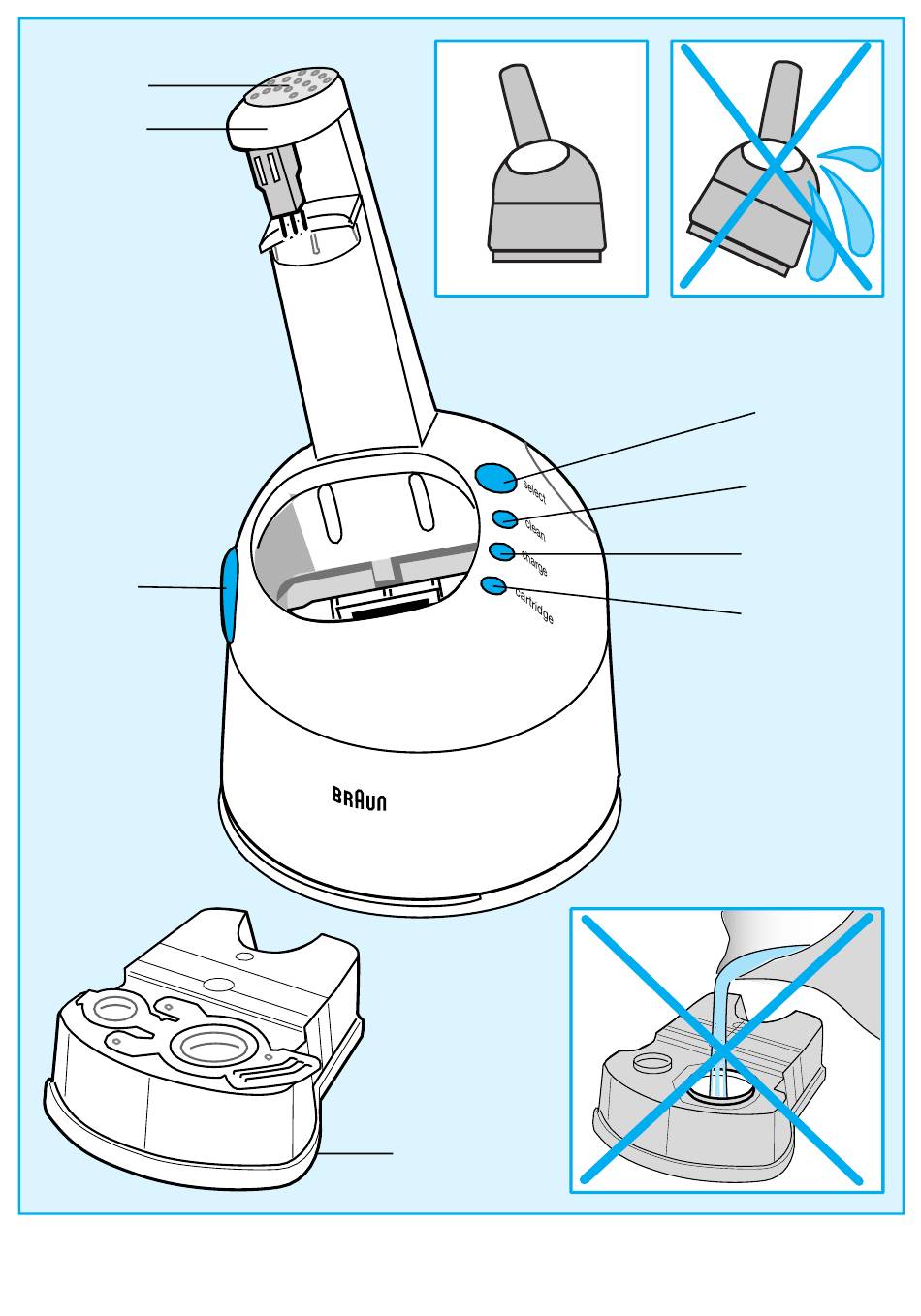 select

clean

charge

cartridge

BRAUN