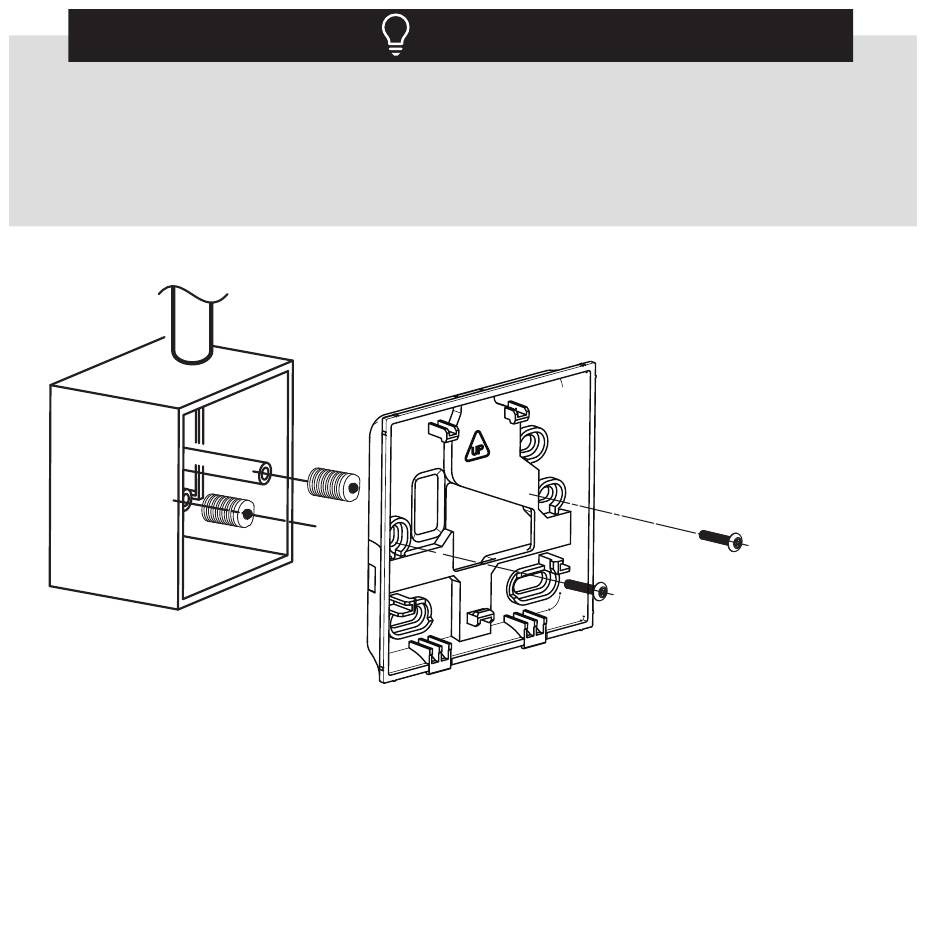 UP