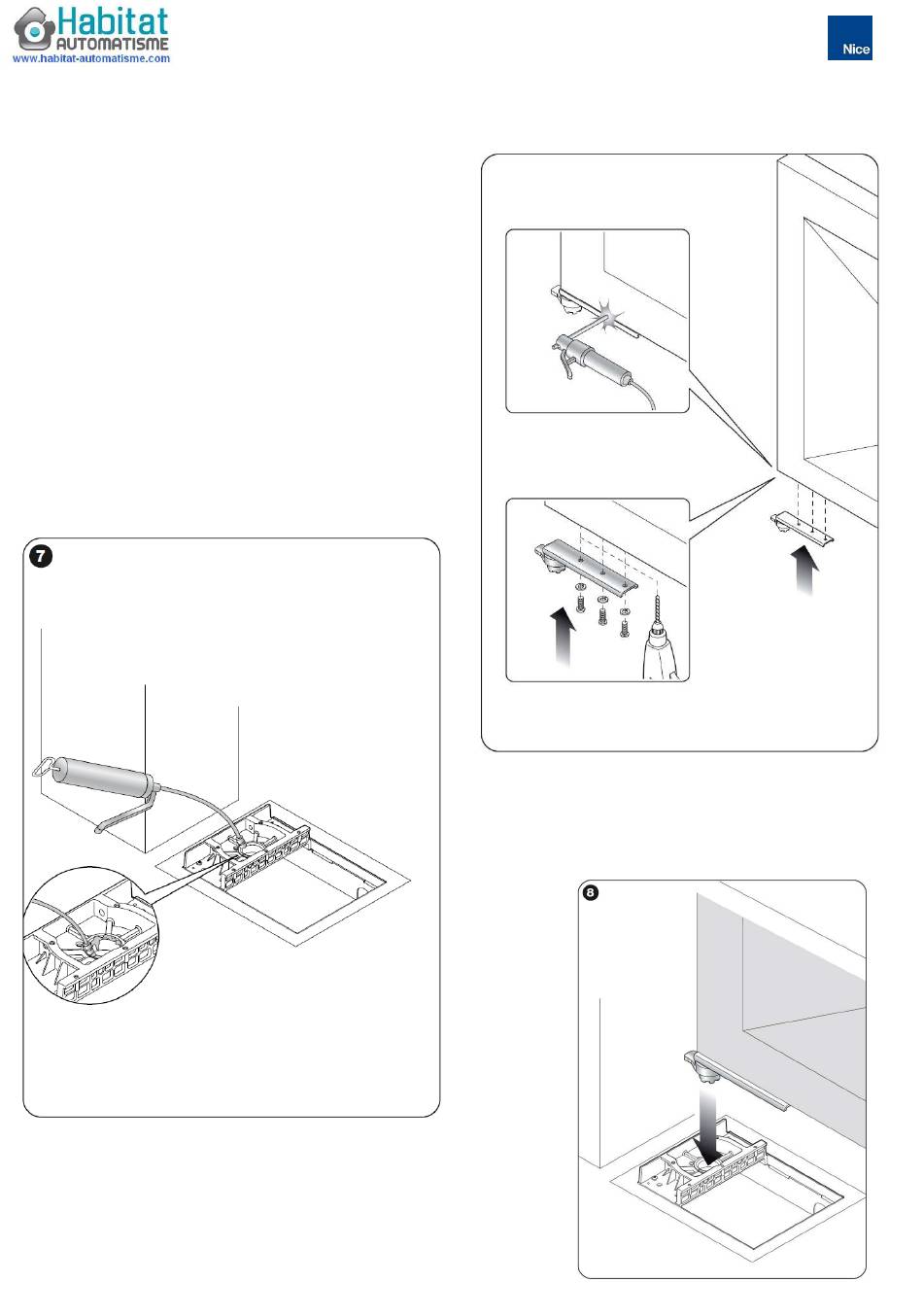 Habitat
AUTOMATISME
www.habitat-automatisme.com

Nice

7

8