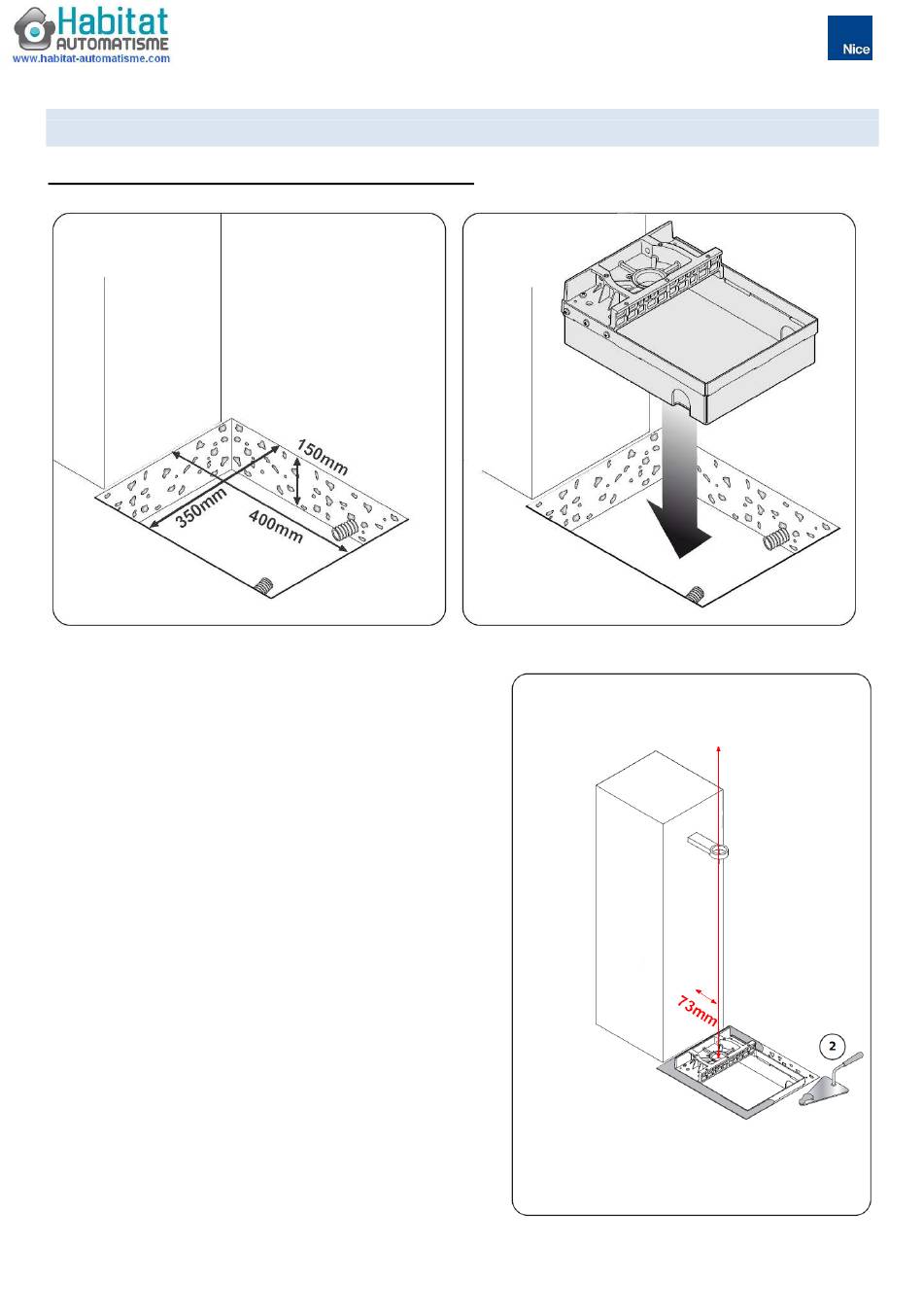 Habitat AUTOMATISME
www.habitat-automatisme.com

Nice

150mm
350mm
400mm

73mm
2