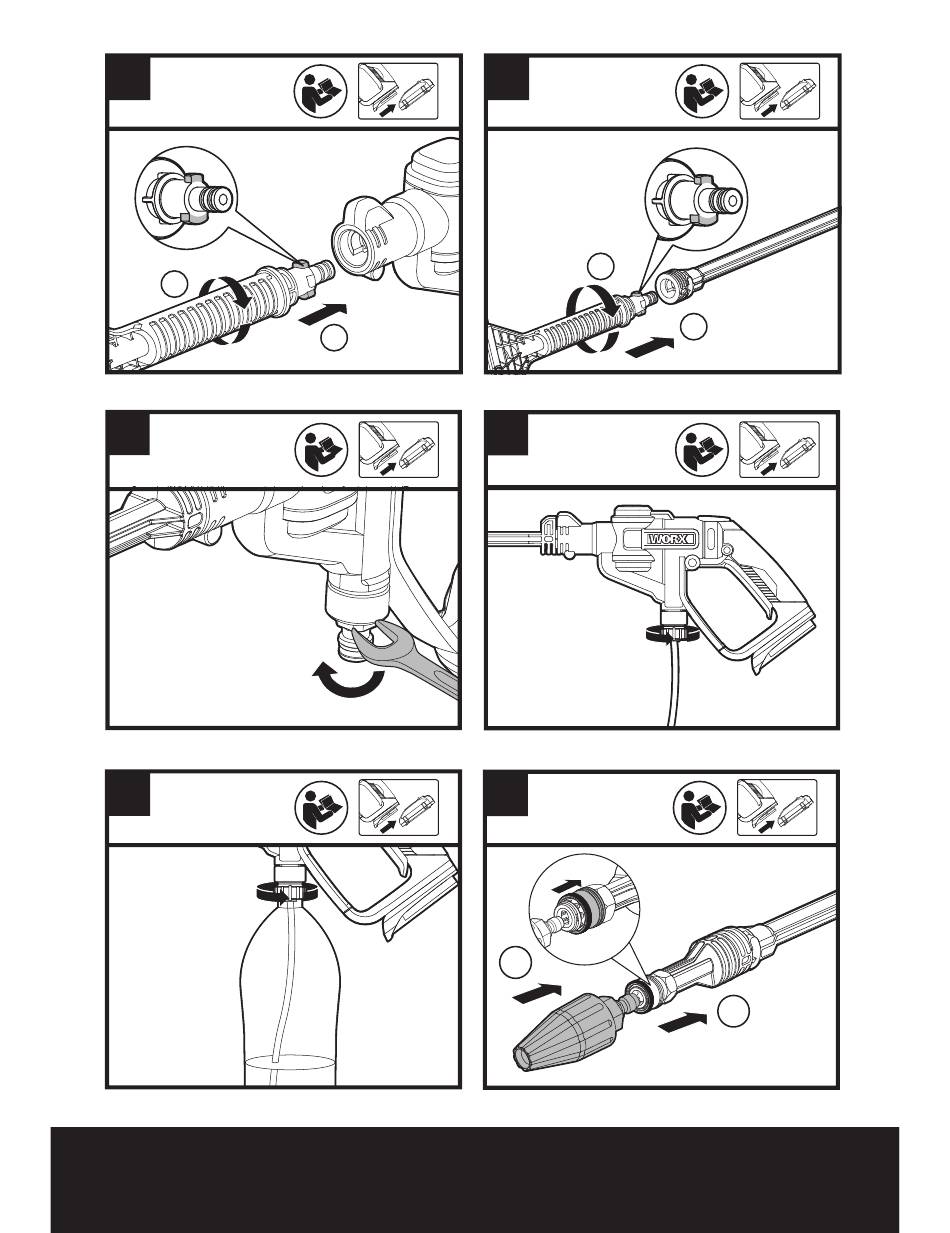 WORX