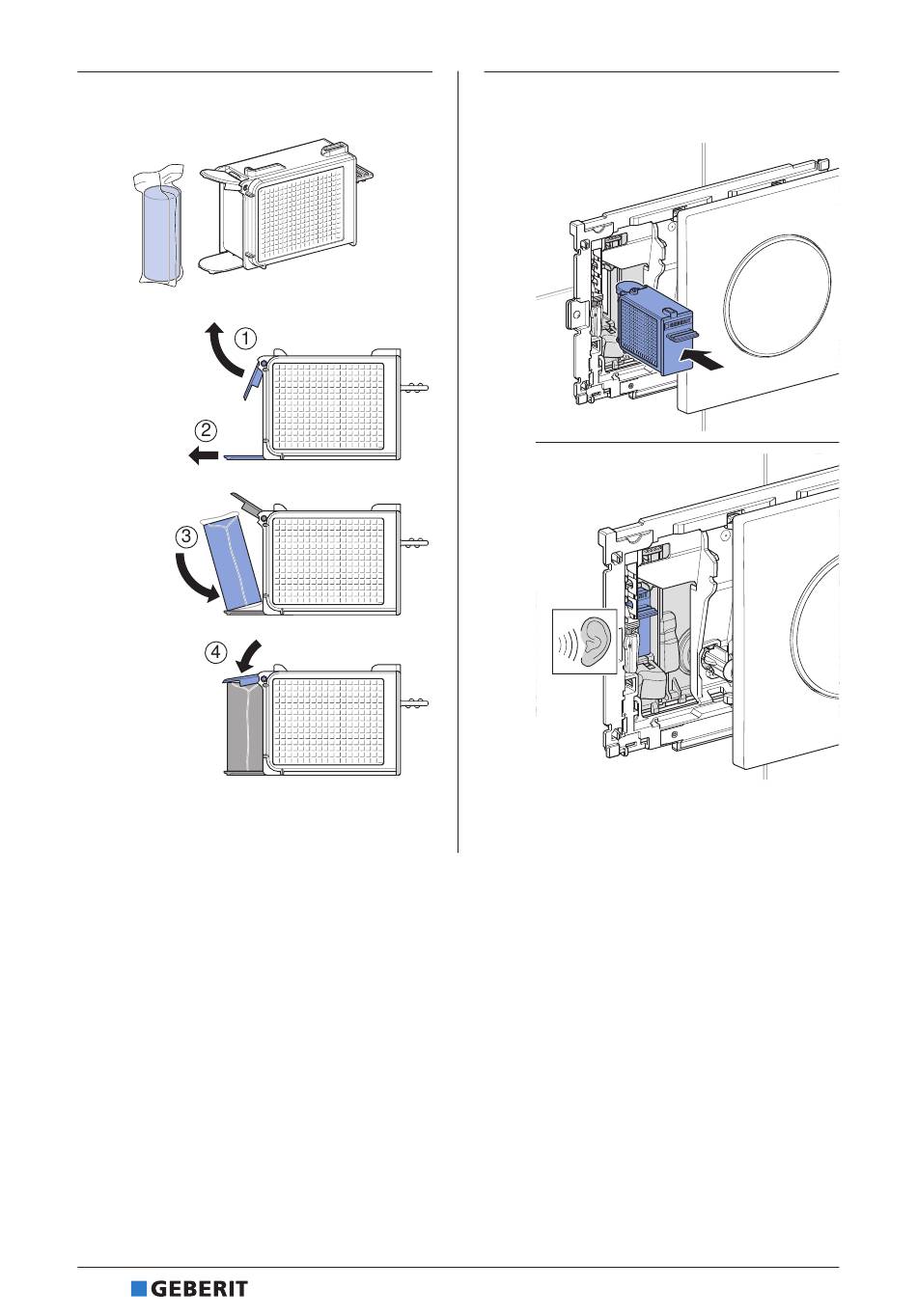 1

2

3

4

GEBERIT