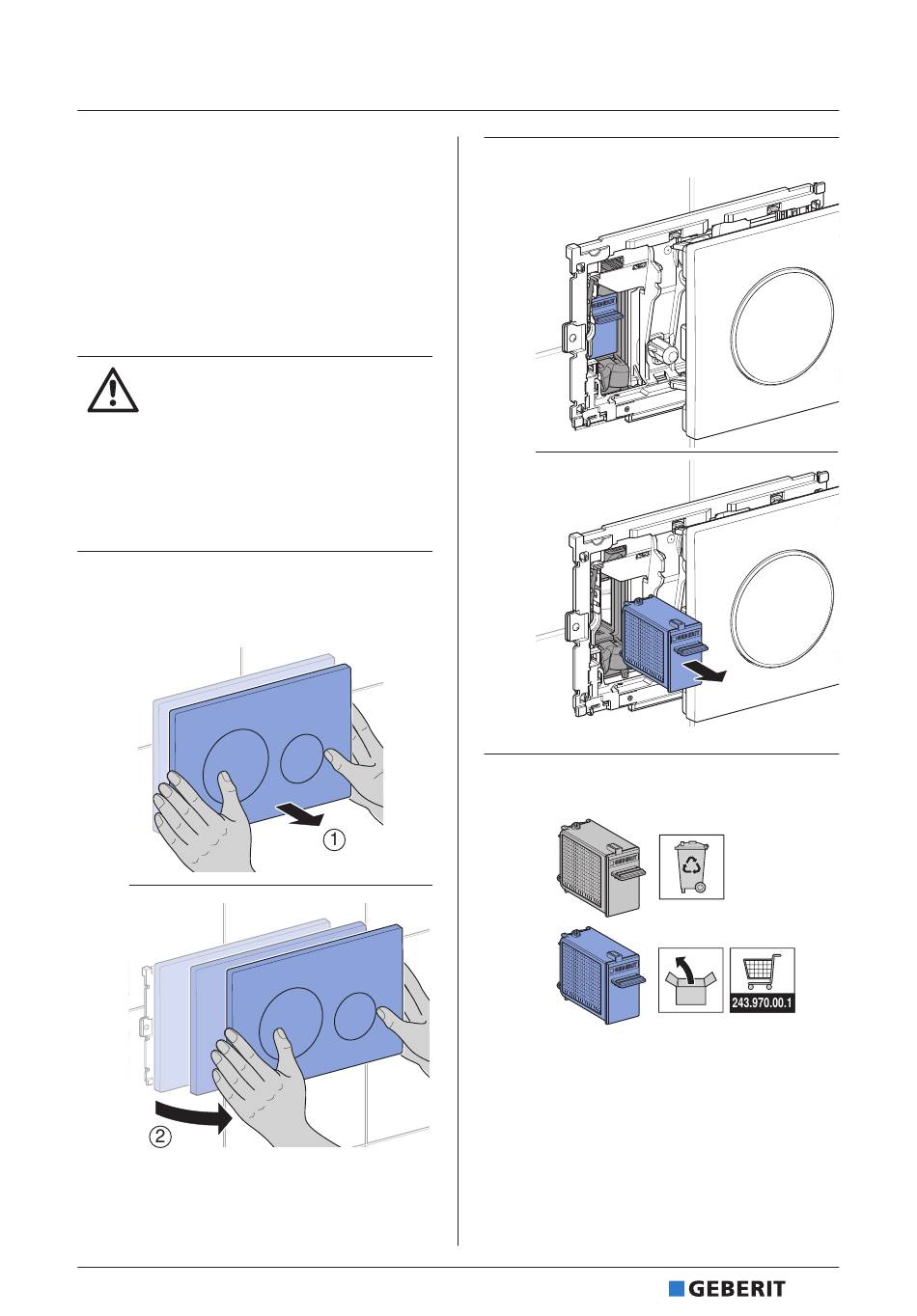 ①

②

243.970.00.1

GEBERIT