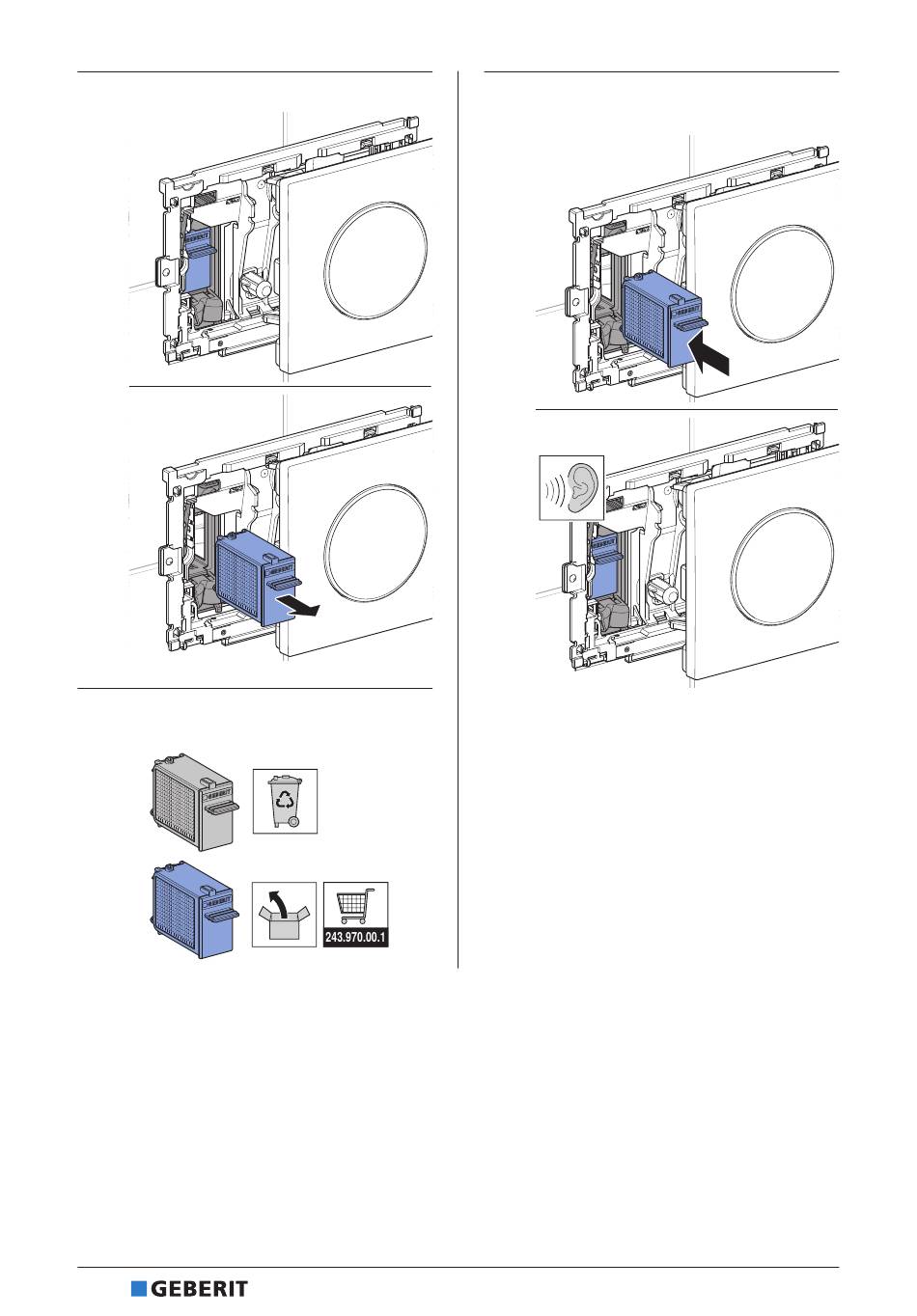 243.970.00.1

GEBERIT