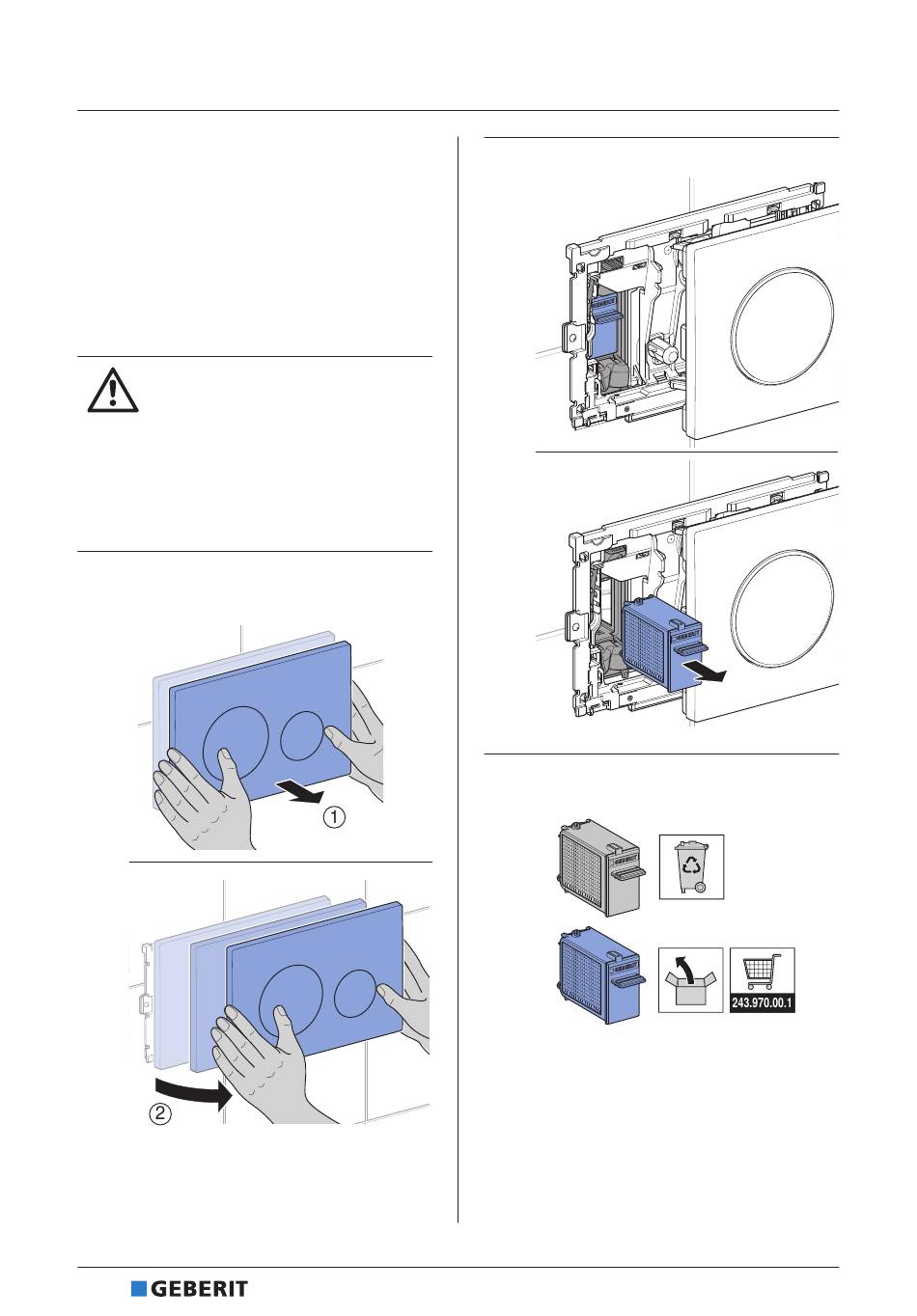 ①

②

243.970.00.1

GEBERIT