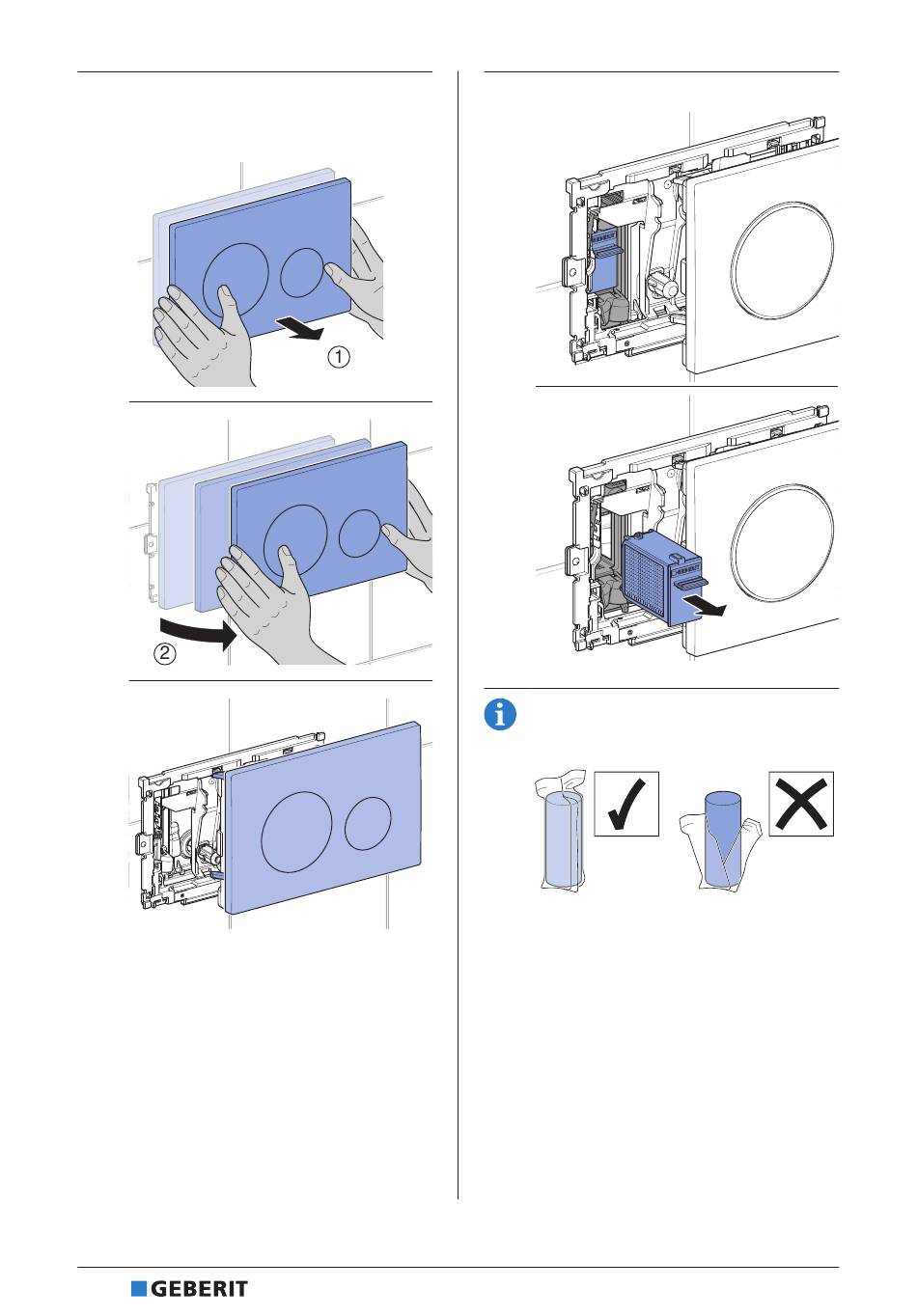 1

2

GEBERIT