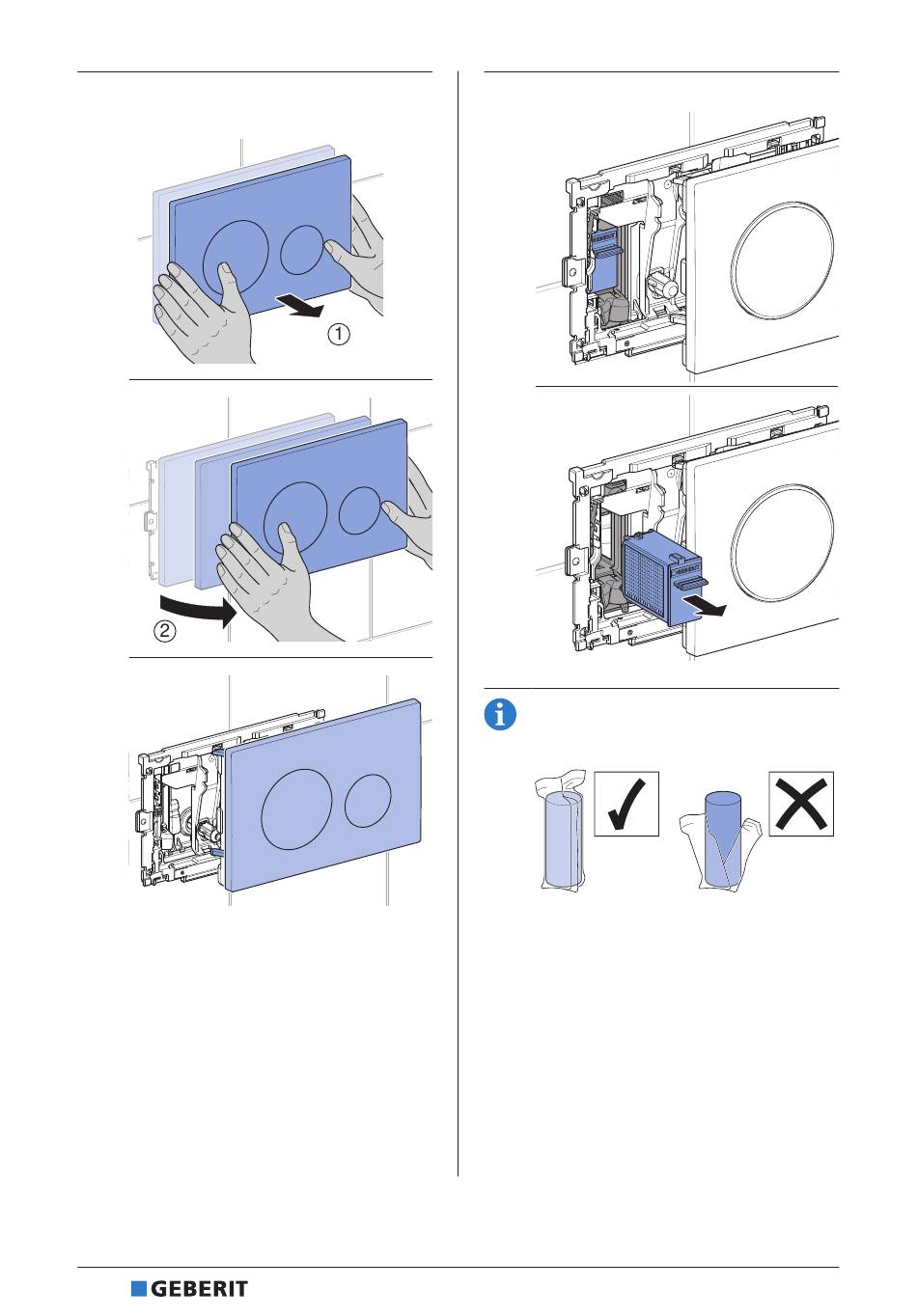 ①

②

GEBERIT