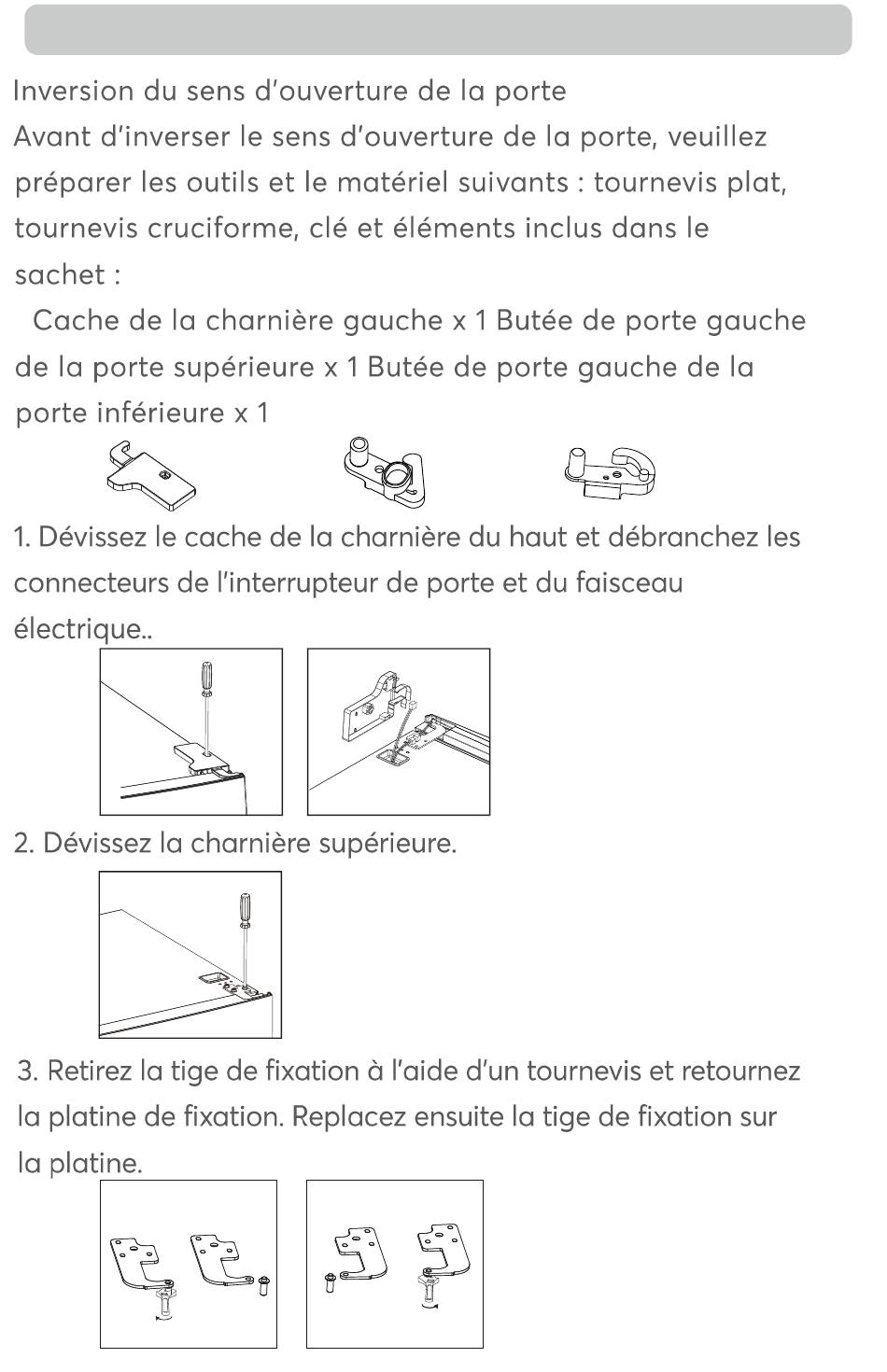 Inversion du sens d'ouverture de la porte
Avant d'inverser le sens d'ouverture de la porte, veuillez préparer les outils et le matériel suivants : tournevis plat, tournevis cruciforme, clé et éléments inclus dans le sachet :
Cache de la charnière gauche x 1 Butée de porte gauche de la porte supérieure x 1 Butée de porte gauche de la porte inférieure x 1

1. Dévissez le cache de la charnière du haut et débranchez les connecteurs de l'interrupteur de porte et du faisceau électrique..

2. Dévissez la charnière supérieure.

3. Retirez la tige de fixation à l'aide d'un tournevis et retournez la platine de fixation. Replacez ensuite la tige de fixation sur la platine.