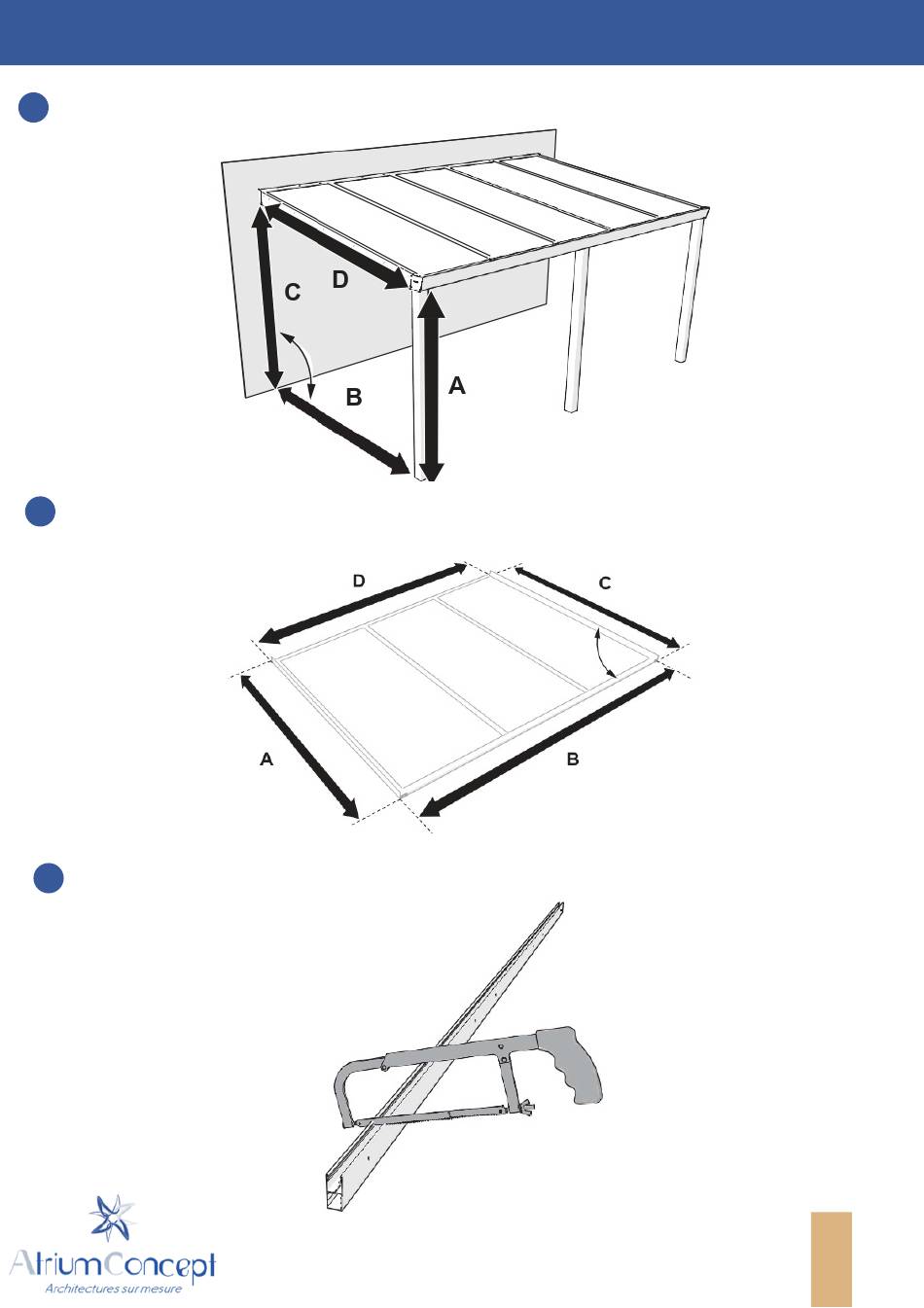 C

D

B

A

D

C

A

B

AtriumConcept
Architectures sur mesure