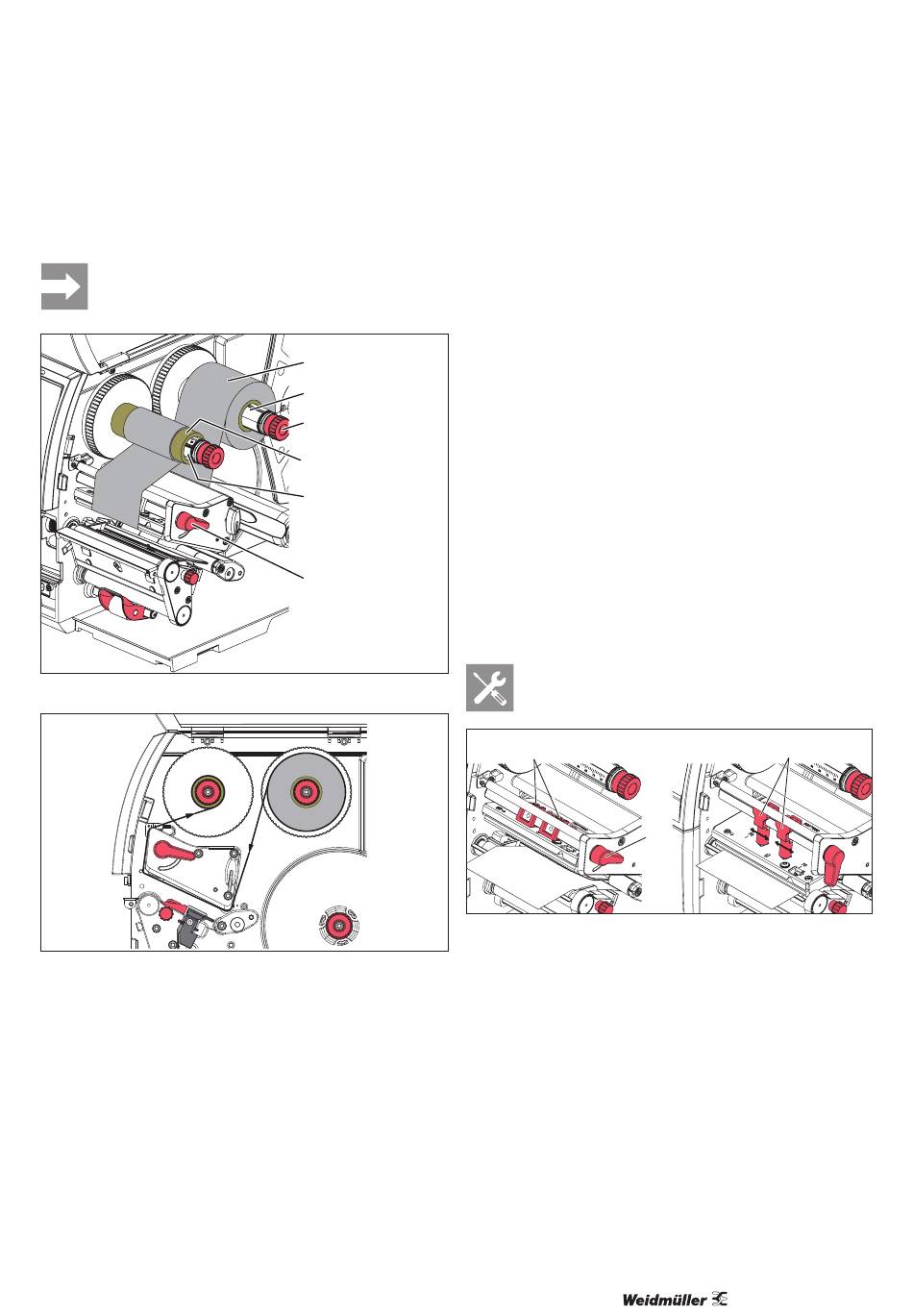 Weidmüller