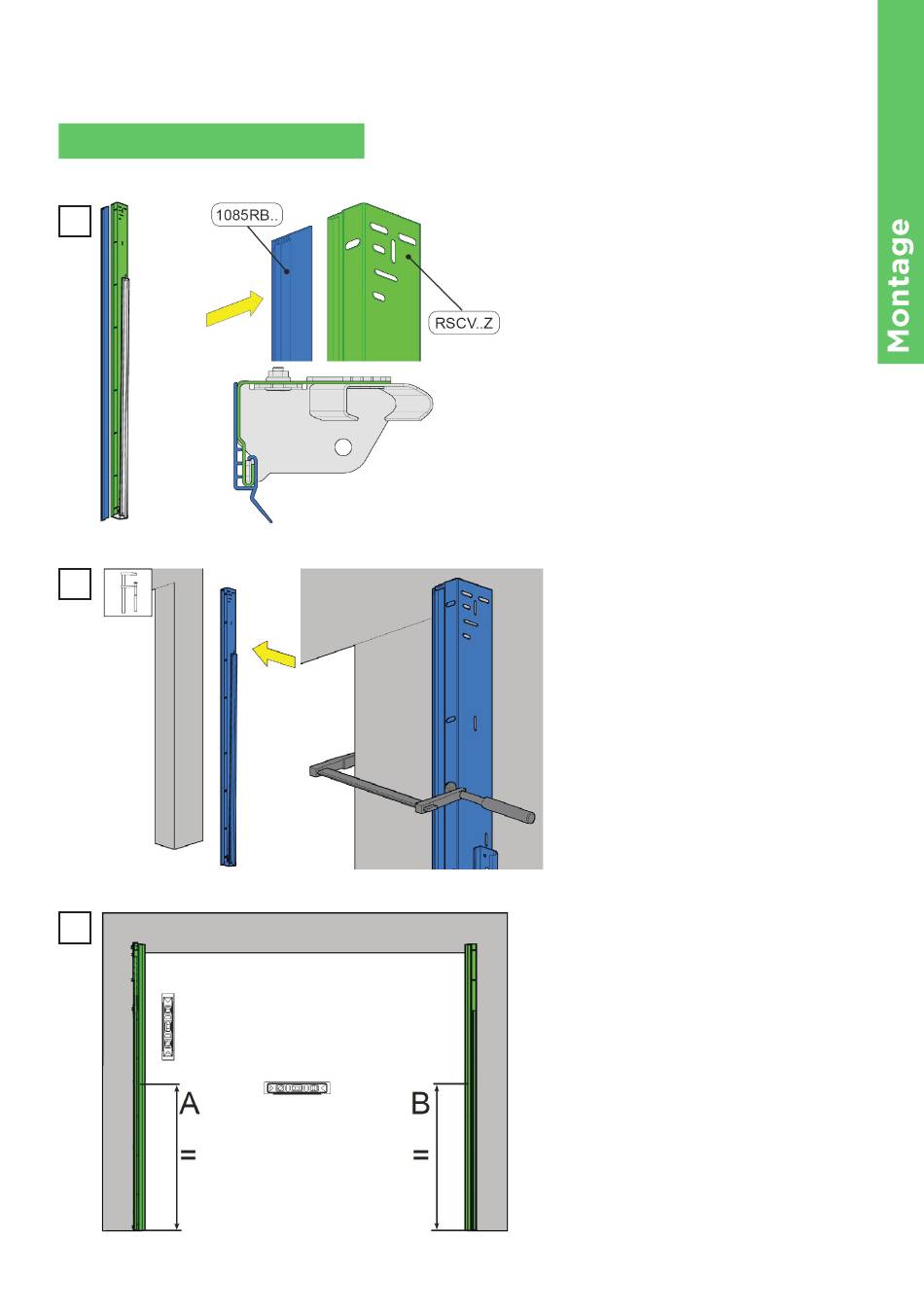 Montage

1085RB..

RSCV..Z

A

=

B

=