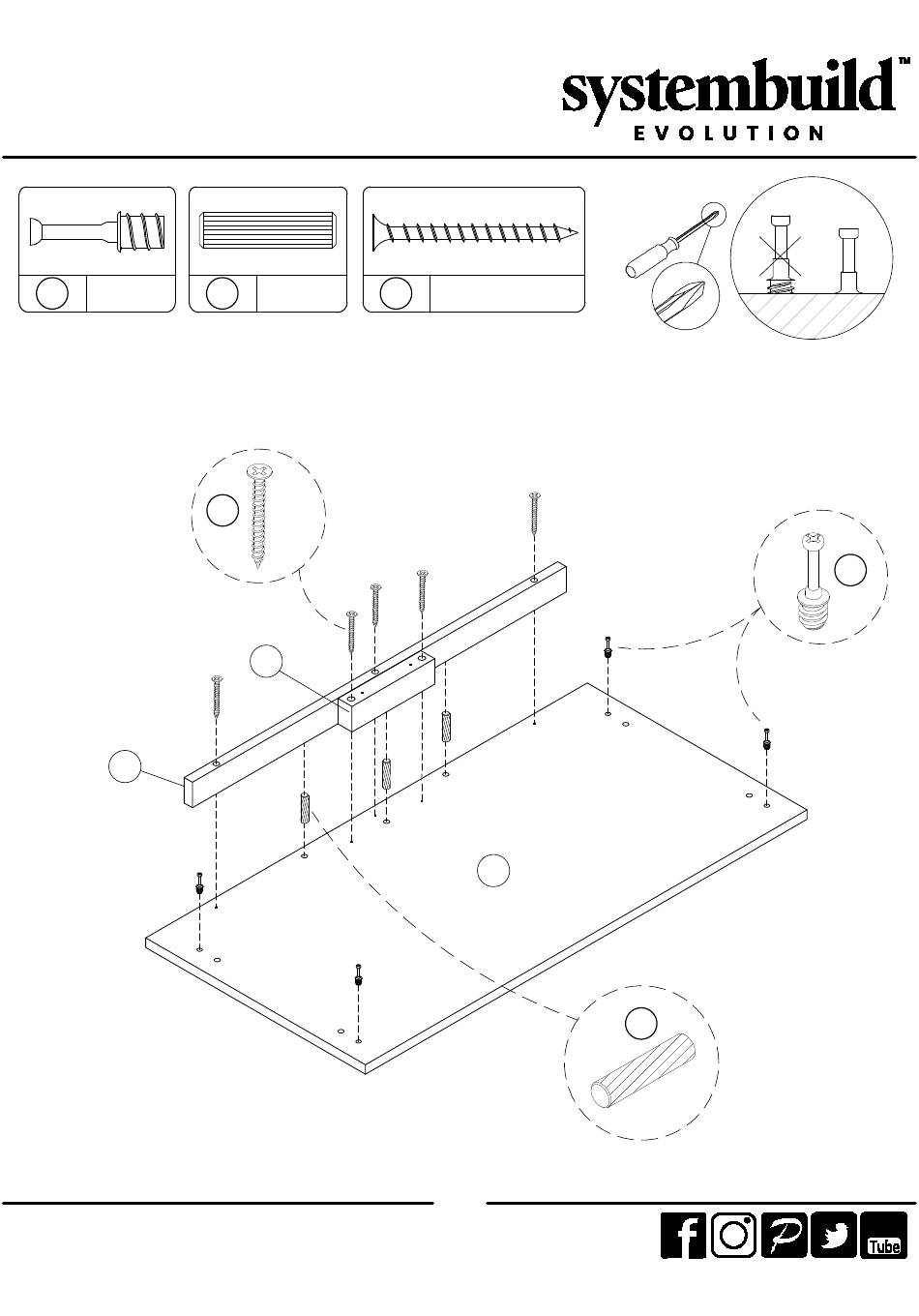 systembuild™
EVOLUTION

Tube